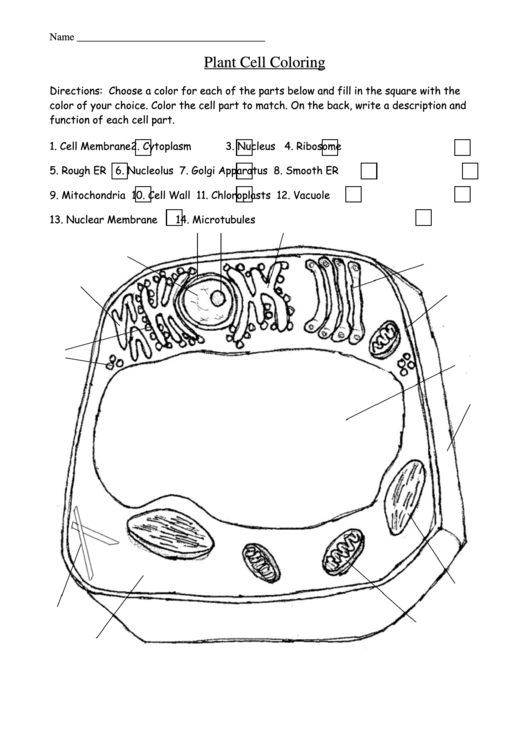 Name ___________________________________

Plant Cell Coloring

Directions: Choose a color for each of the parts below and fill in the square with the color of your choice. Color the cell part to match. On the back, write a description and function of each cell part.

1. Cell Membrane 2. Cytoplasm 3. Nucleus 4. Ribosome

5. Rough ER 6. Nucleolus 7. Golgi Apparatus 8. Smooth ER

9. Mitochondria 10. Cell Wall 11. Chloroplasts 12. Vacuole

13. Nuclear Membrane 14. Microtubules