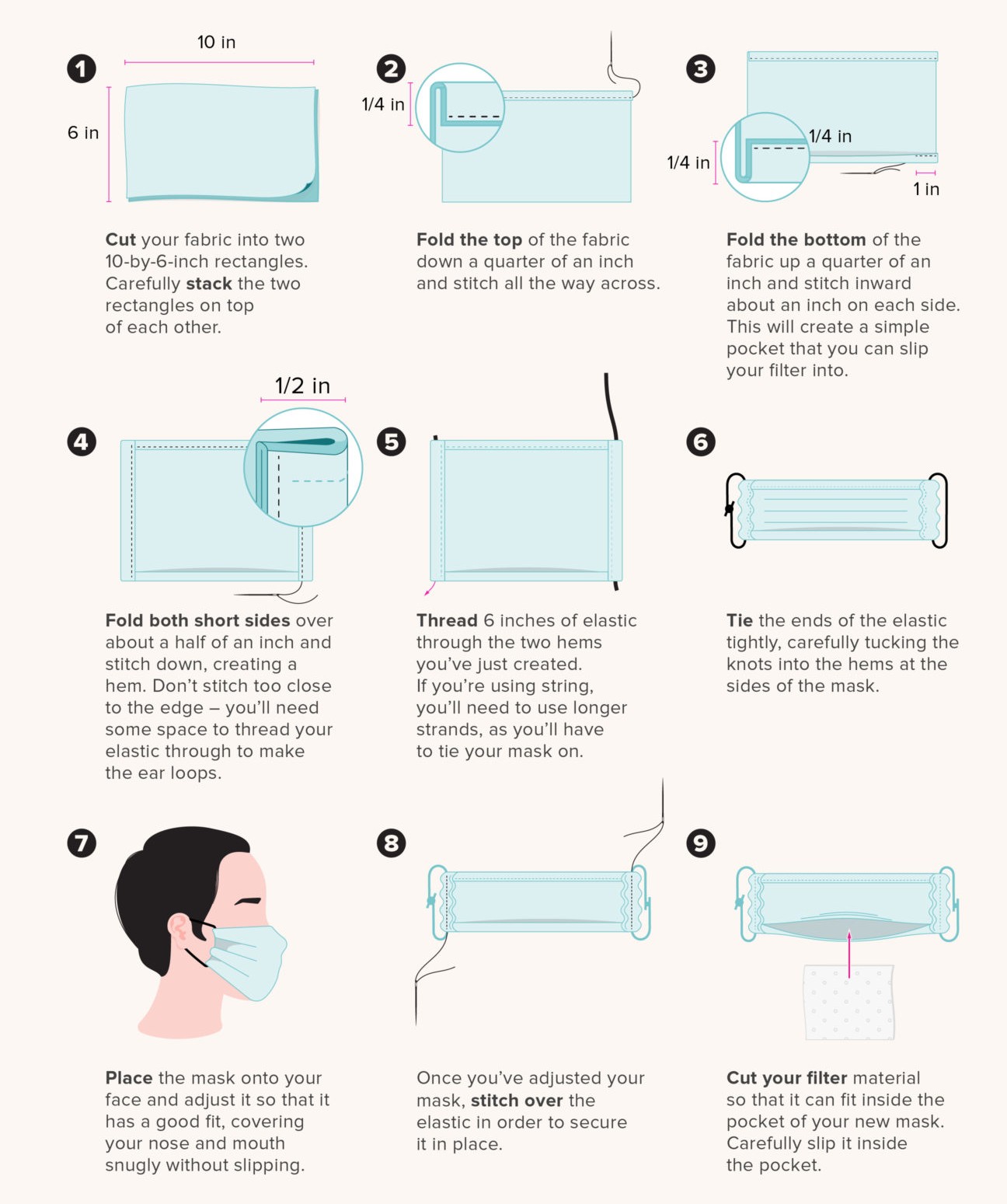 1

10 in

6 in

Cut your fabric into two 10-by-6-inch rectangles. Carefully stack the two rectangles on top of each other.

2

1/4 in

Fold the top of the fabric down a quarter of an inch and stitch all the way across.

3

1/4 in

1/4 in

1 in

Fold the bottom of the fabric up a quarter of an inch and stitch inward about an inch on each side. This will create a simple pocket that you can slip your filter into.

4

1/2 in

Fold both short sides over about a half of an inch and stitch down, creating a hem. Don't stitch too close to the edge – you'll need some space to thread your elastic through to make the ear loops.

5

Thread 6 inches of elastic through the two hems you've just created. If you're using string, you'll need to use longer strands, as you'll have to tie your mask on.

6

Tie the ends of the elastic tightly, carefully tucking the knots into the hems at the sides of the mask.

7

Place the mask onto your face and adjust it so that it has a good fit, covering your nose and mouth snugly without slipping.

8

Once you've adjusted your mask, stitch over the elastic in order to secure it in place.

9

Cut your filter material so that it can fit inside the pocket of your new mask. Carefully slip it inside the pocket.