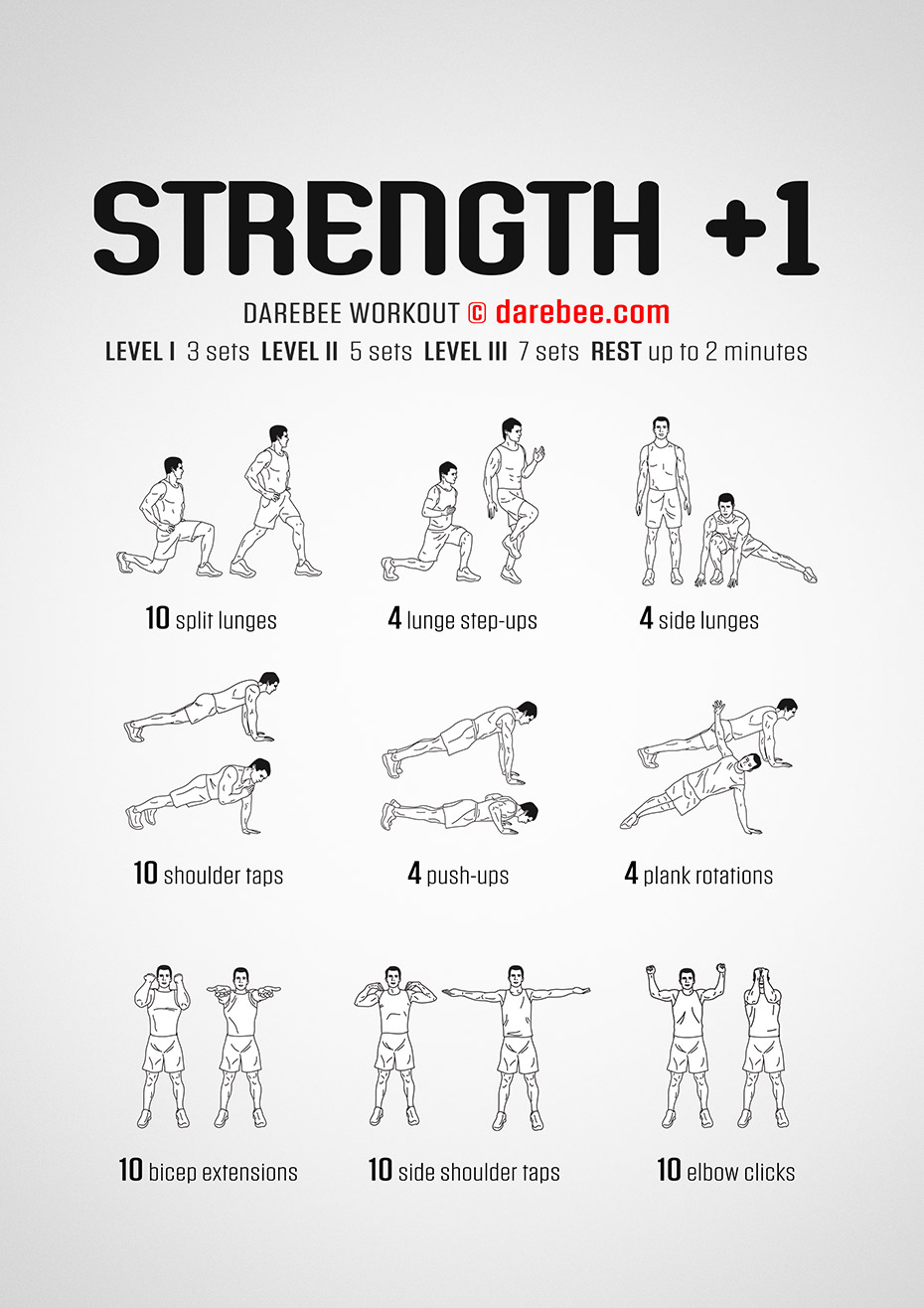 STRENGTH +1

DAREBEE WORKOUT © darebee.com

LEVEL I 3 sets LEVEL II 5 sets LEVEL III 7 sets REST up to 2 minutes

10 split lunges

4 lunge step-ups

4 side lunges

10 shoulder taps

4 push-ups

4 plank rotations

10 bicep extensions

10 side shoulder taps

10 elbow clicks