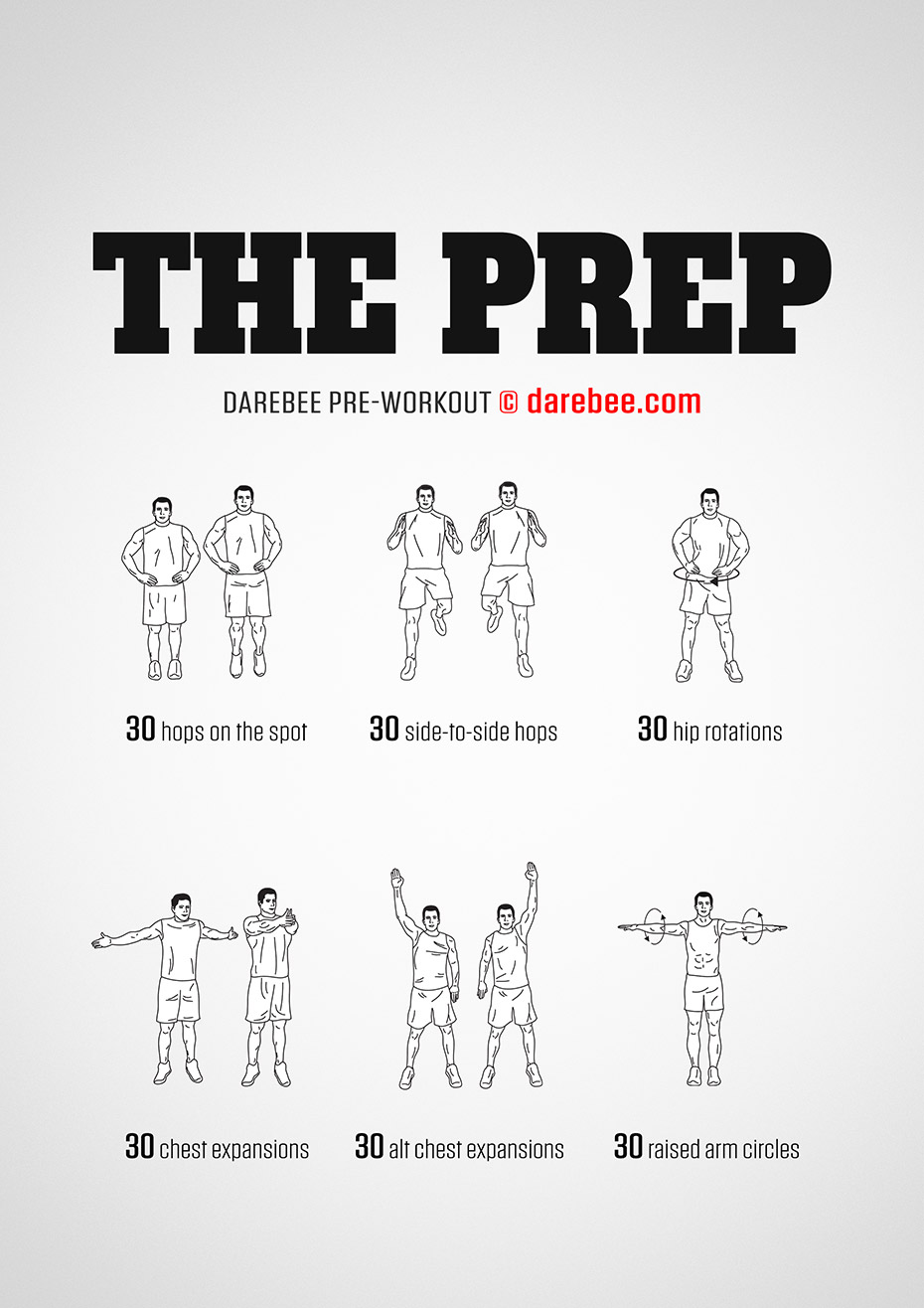 THE PREP

DAREBEE PRE-WORKOUT © darebee.com

30 hops on the spot

30 side-to-side hops

30 hip rotations

30 chest expansions

30 alt chest expansions

30 raised arm circles