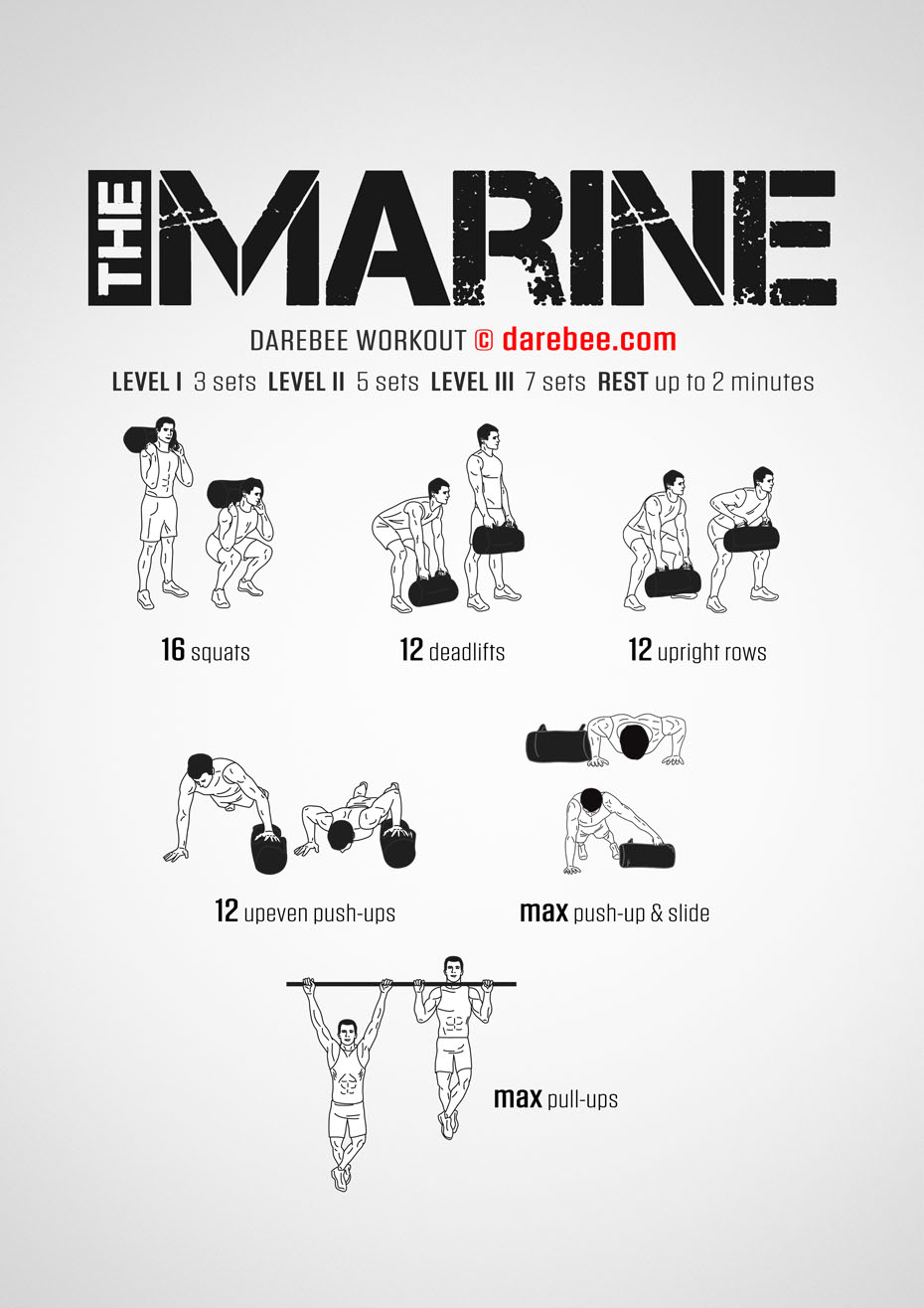 THE MARINE

DAREBEE WORKOUT © darebee.com

LEVEL I 3 sets LEVEL II 5 sets LEVEL III 7 sets REST up to 2 minutes

16 squats

12 deadlifts

12 upright rows

12 upeven push-ups

max push-up & slide

max pull-ups