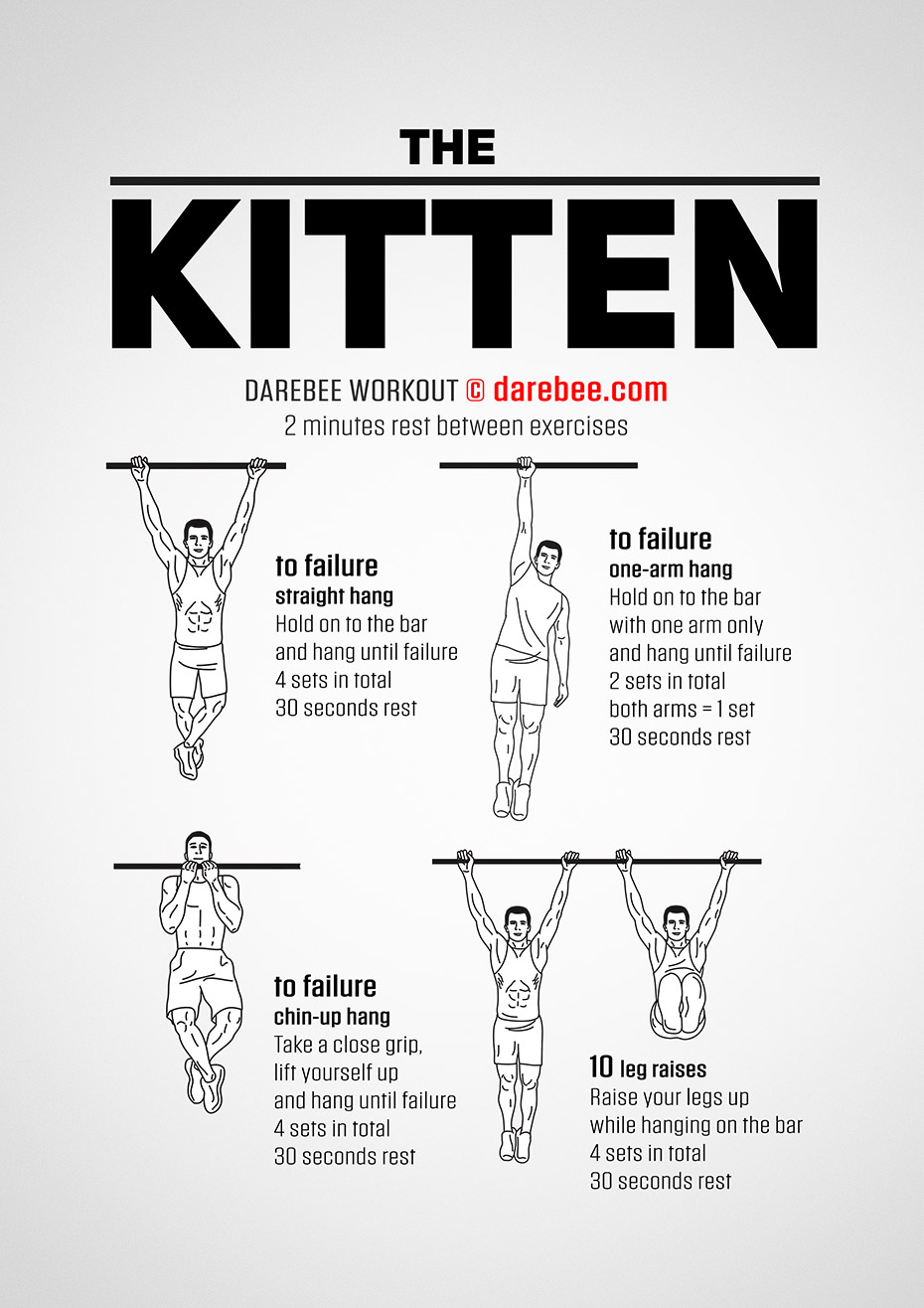 THE
KITTEN

DAREBEE WORKOUT © darebee.com
2 minutes rest between exercises

to failure
straight hang
Hold on to the bar and hang until failure
4 sets in total
30 seconds rest

to failure
one-arm hang
Hold on to the bar with one arm only and hang until failure
2 sets in total
both arms = 1 set
30 seconds rest

to failure
chin-up hang
Take a close grip, lift yourself up and hang until failure
4 sets in total
30 seconds rest

10 leg raises
Raise your legs up while hanging on the bar
4 sets in total
30 seconds rest