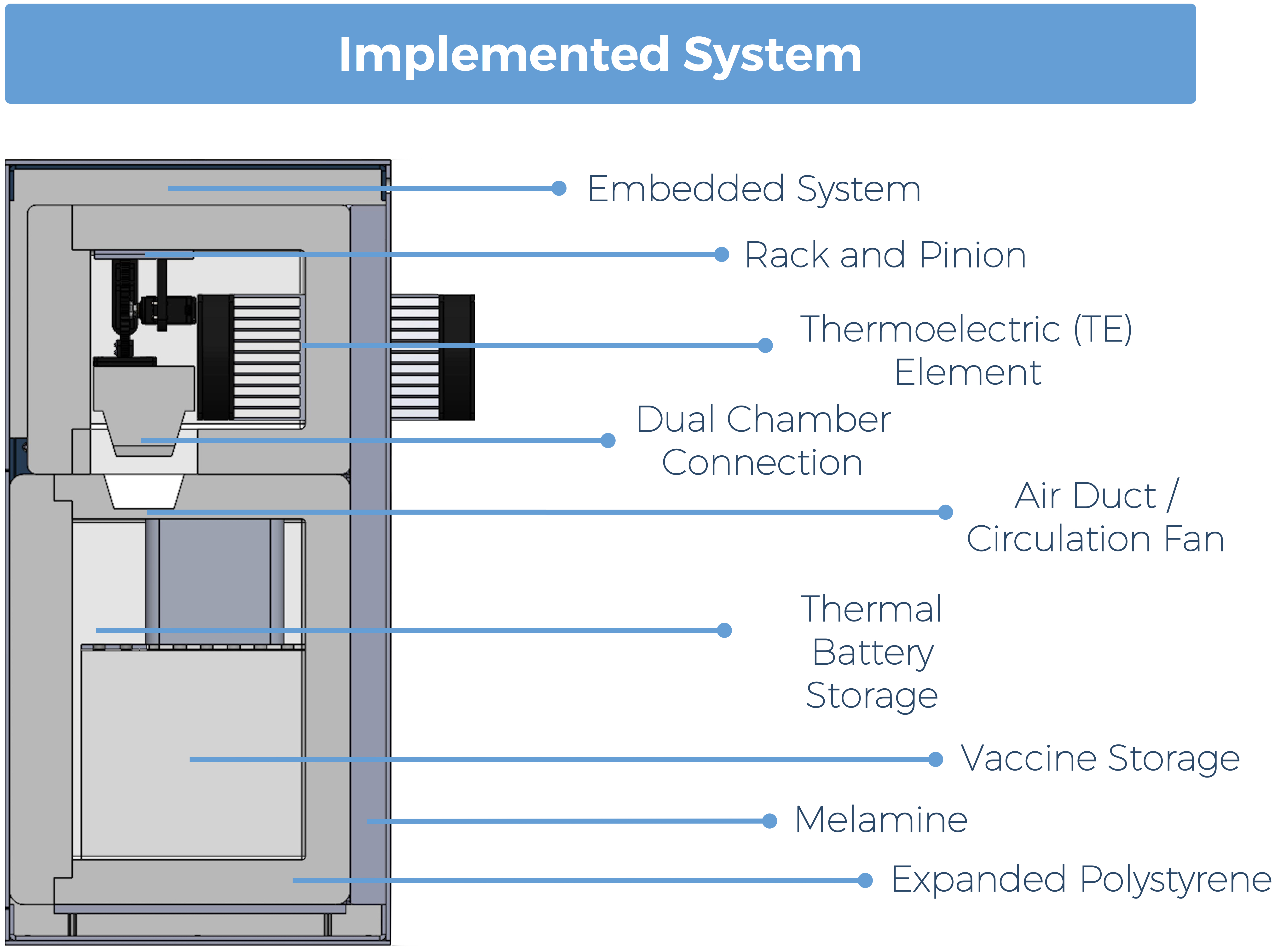 Implemented System

Embedded System

Rack and Pinion

Thermoelectric (TE) Element

Dual Chamber Connection

Air Duct / Circulation Fan

Thermal Battery Storage

Vaccine Storage

Melamine

Expanded Polystyrene