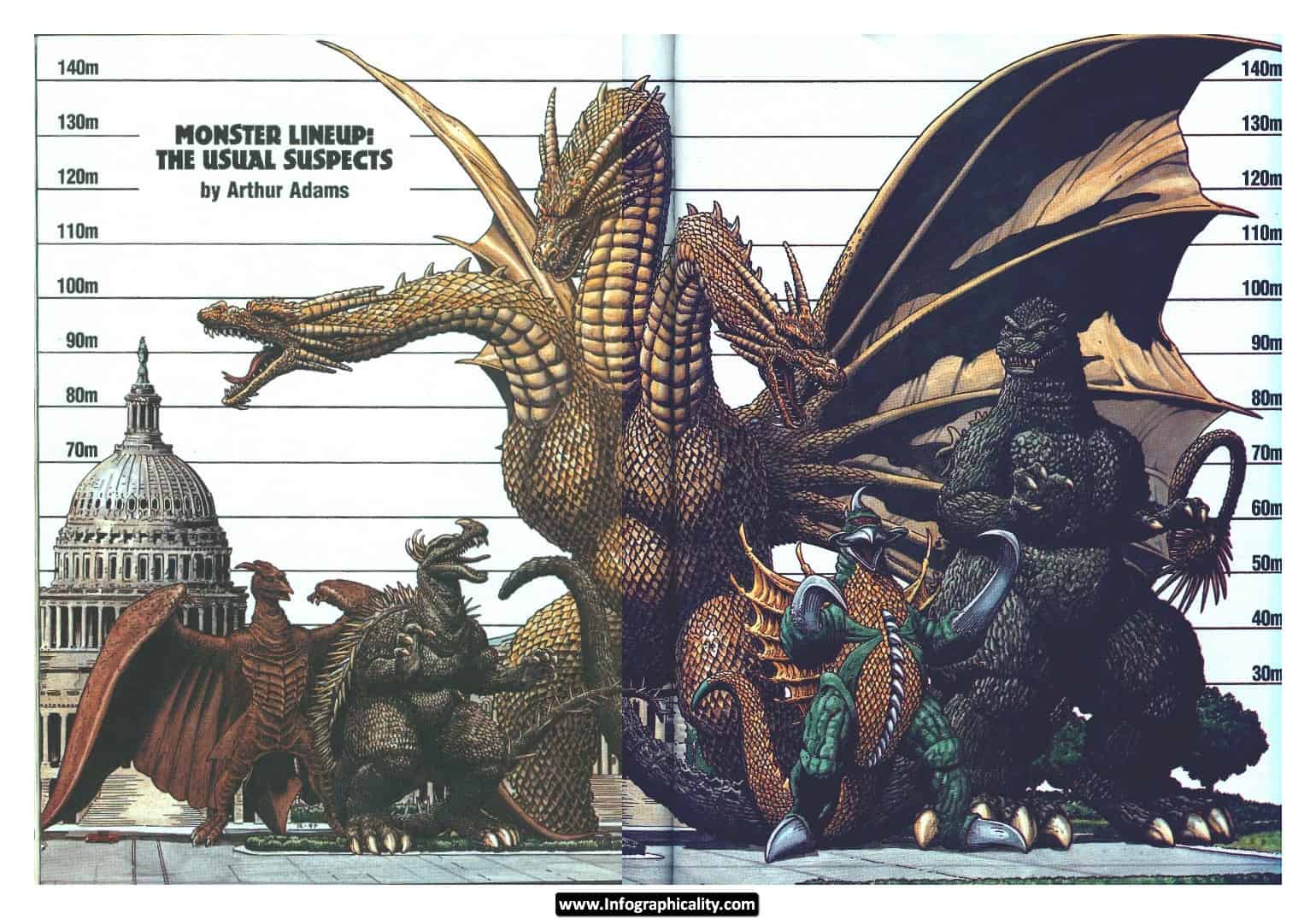 140m
130m
120m
110m
100m
90m
80m
70m

MONSTER LINEUP:
THE USUAL SUSPECTS
by Arthur Adams

140m
130m
120m
110m
100m
90m
80m
70m
60m
50m
40m
30m

www.Infographicality.com