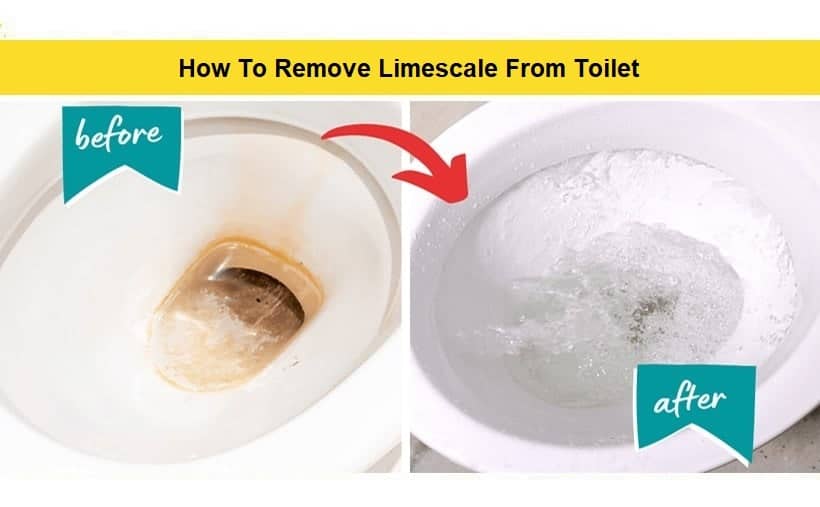 How To Remove Limescale From Toilet

before

after