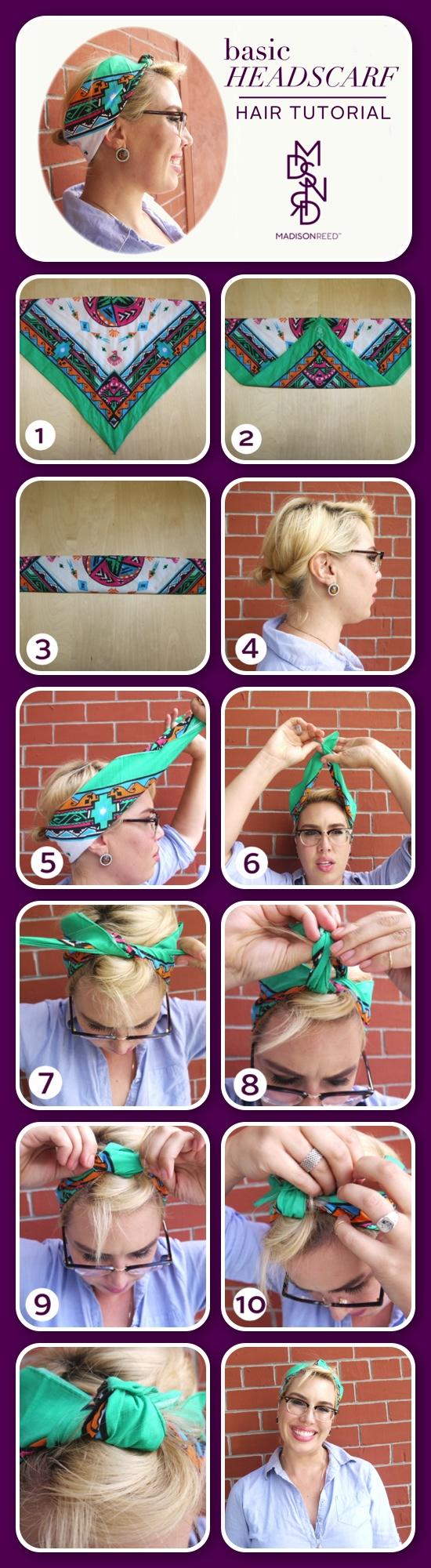 basic
HEADSCARF
HAIR TUTORIAL

MDSNRD
MADISONREED™

1
2
3
4
5
6
7
8
9
10