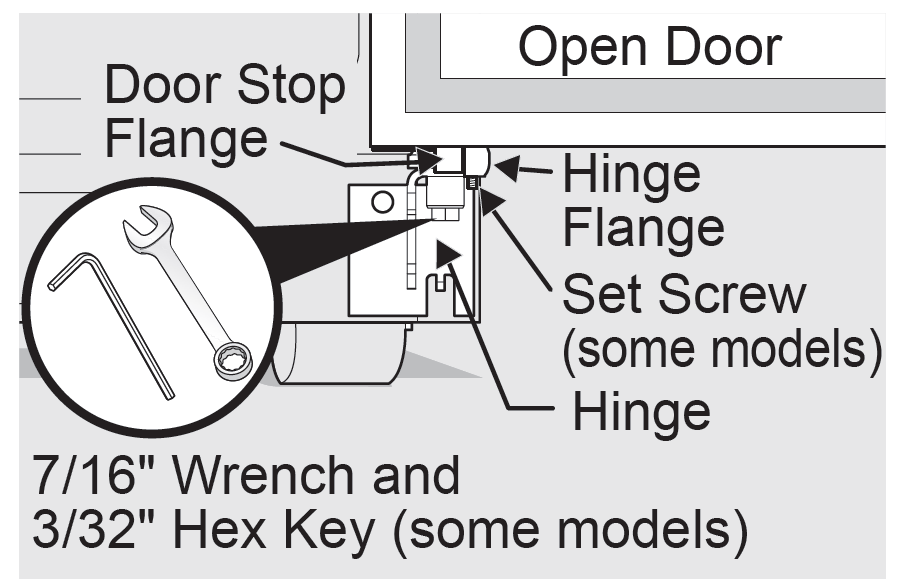 Open Door

Door Stop Flange

Hinge Flange

Set Screw (some models)

Hinge

7/16" Wrench and 3/32" Hex Key (some models)