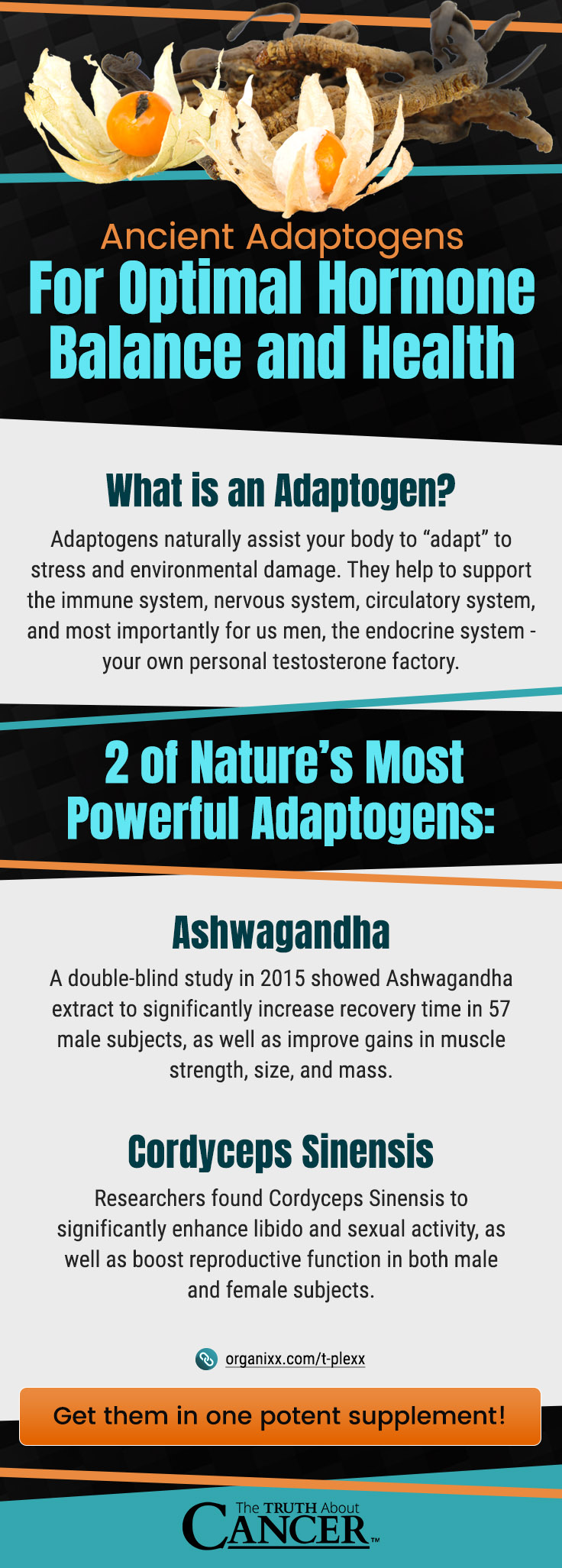 Ancient Adaptogens
For Optimal Hormone Balance and Health

What is an Adaptogen?

Adaptogens naturally assist your body to “adapt” to stress and environmental damage. They help to support the immune system, nervous system, circulatory system, and most importantly for us men, the endocrine system - your own personal testosterone factory.

2 of Nature’s Most Powerful Adaptogens:

Ashwagandha

A double-blind study in 2015 showed Ashwagandha extract to significantly increase recovery time in 57 male subjects, as well as improve gains in muscle strength, size, and mass.

Cordyceps Sinensis

Researchers found Cordyceps Sinensis to significantly enhance libido and sexual activity, as well as boost reproductive function in both male and female subjects.

organixx.com/t-plexx

Get them in one potent supplement!

The TRUTH About CANCER™