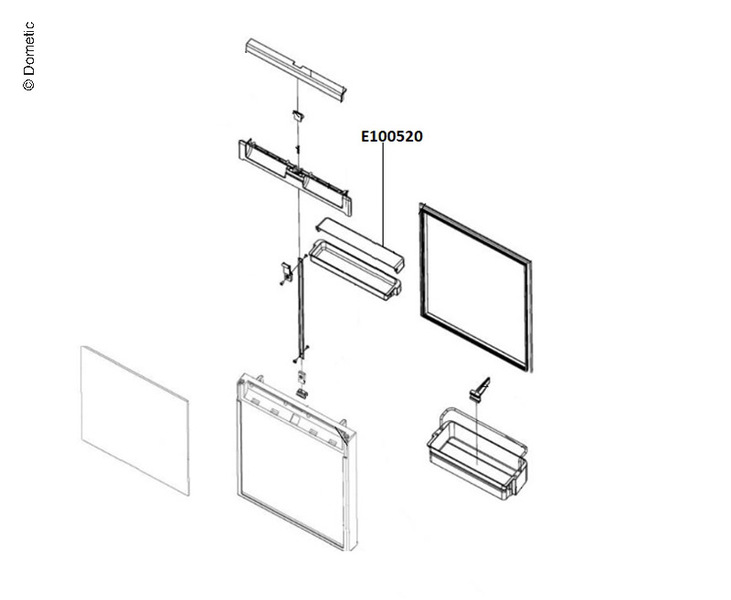 © Dometic

E100520