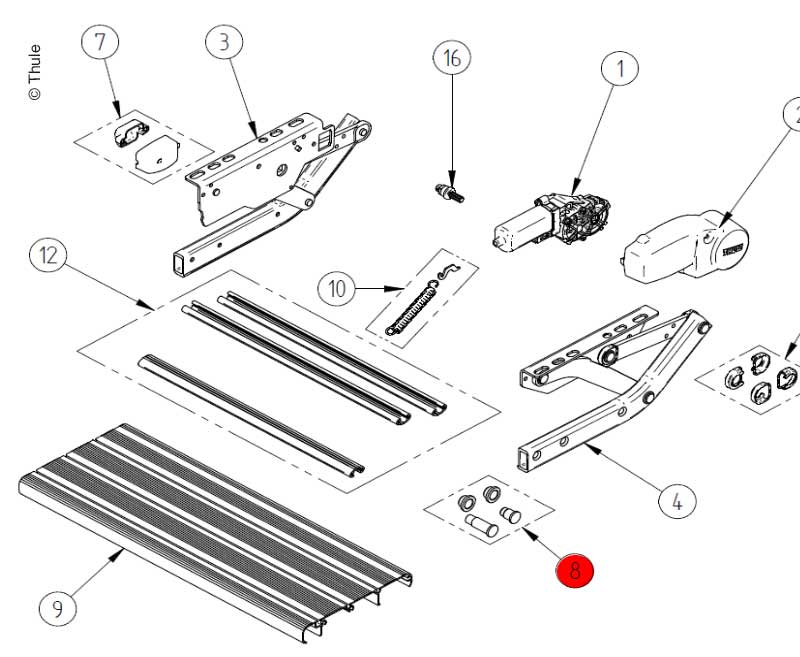 © Thule

7
3
16
1
2
12
10
4
8
9