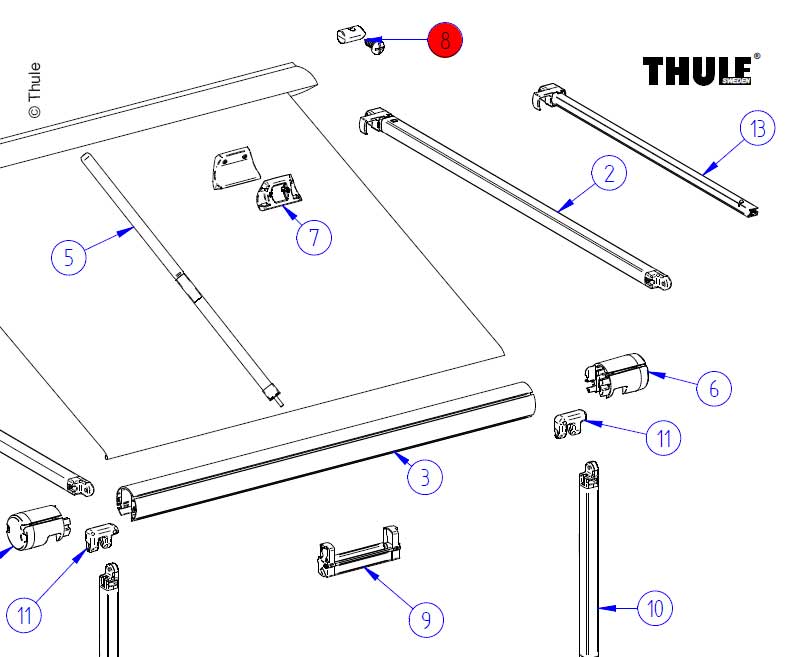 © Thule

8

THULE®
SWEDEN

13

2

7

5

6

11

3

11

9

10