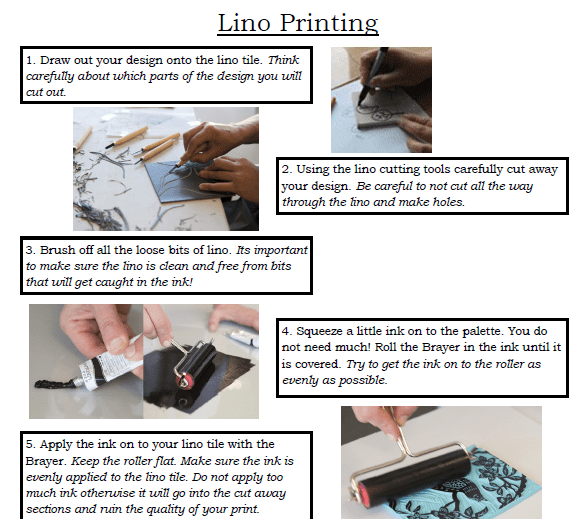 Lino Printing

1. Draw out your design onto the lino tile. Think carefully about which parts of the design you will cut out.

2. Using the lino cutting tools carefully cut away your design. Be careful to not cut all the way through the lino and make holes.

3. Brush off all the loose bits of lino. Its important to make sure the lino is clean and free from bits that will get caught in the ink!

4. Squeeze a little ink on to the palette. You do not need much! Roll the Brayer in the ink until it is covered. Try to get the ink on to the roller as evenly as possible.

5. Apply the ink on to your lino tile with the Brayer. Keep the roller flat. Make sure the ink is evenly applied to the lino tile. Do not apply too much ink otherwise it will go into the cut away sections and ruin the quality of your print.