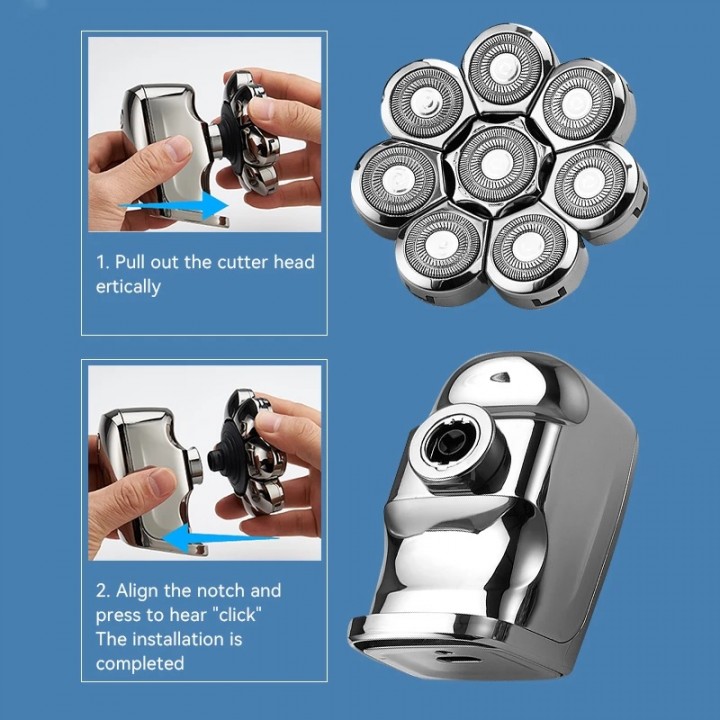 1. Pull out the cutter head ertically

2. Align the notch and press to hear "click" The installation is completed