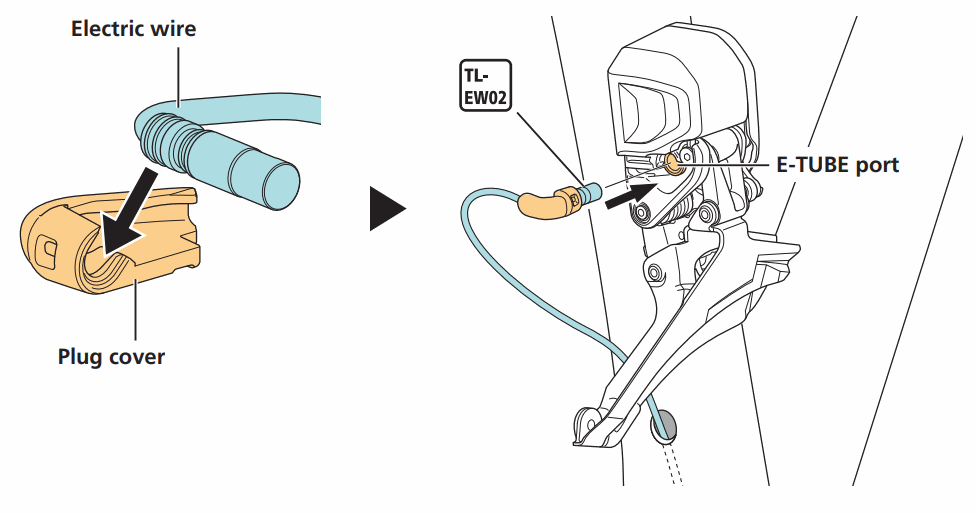 Electric wire

Plug cover

TL-EW02

E-TUBE port