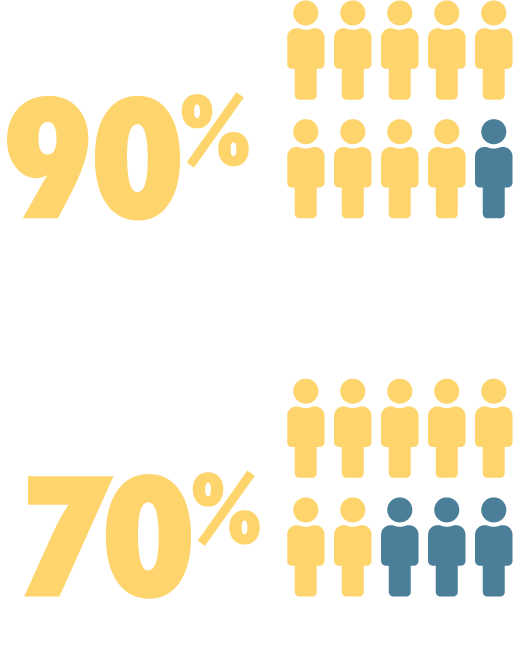 90%

70%