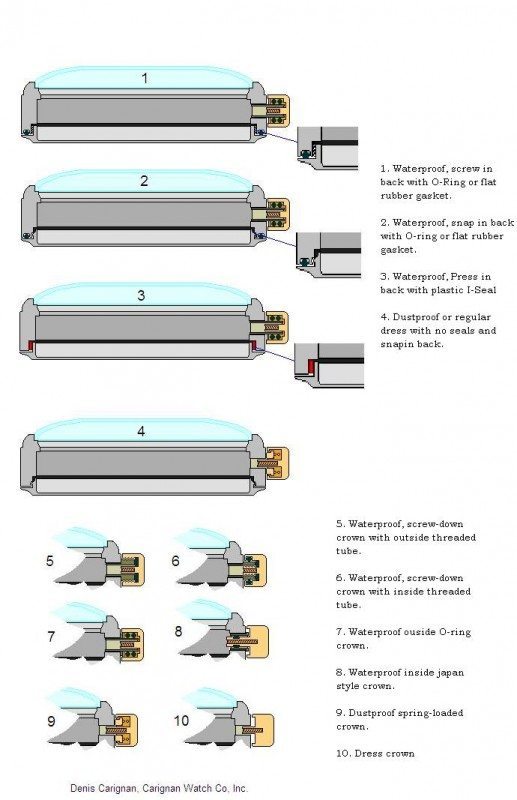 1

2

3

4

1. Waterproof, screw in back with O-Ring or flat rubber gasket.

2. Waterproof, snap in back with O-ring or flat rubber gasket.

3. Waterproof, Press in back with plastic I-Seal

4. Dustproof or regular dress with no seals and snapin back.

5

6

7

8

9

10

5. Waterproof, screw-down crown with outside threaded tube.

6. Waterproof, screw-down crown with inside threaded tube.

7. Waterproof ouside O-ring crown.

8. Waterproof inside japan style crown.

9. Dustproof spring-loaded crown.

10. Dress crown

Denis Carignan, Carignan Watch Co, Inc.