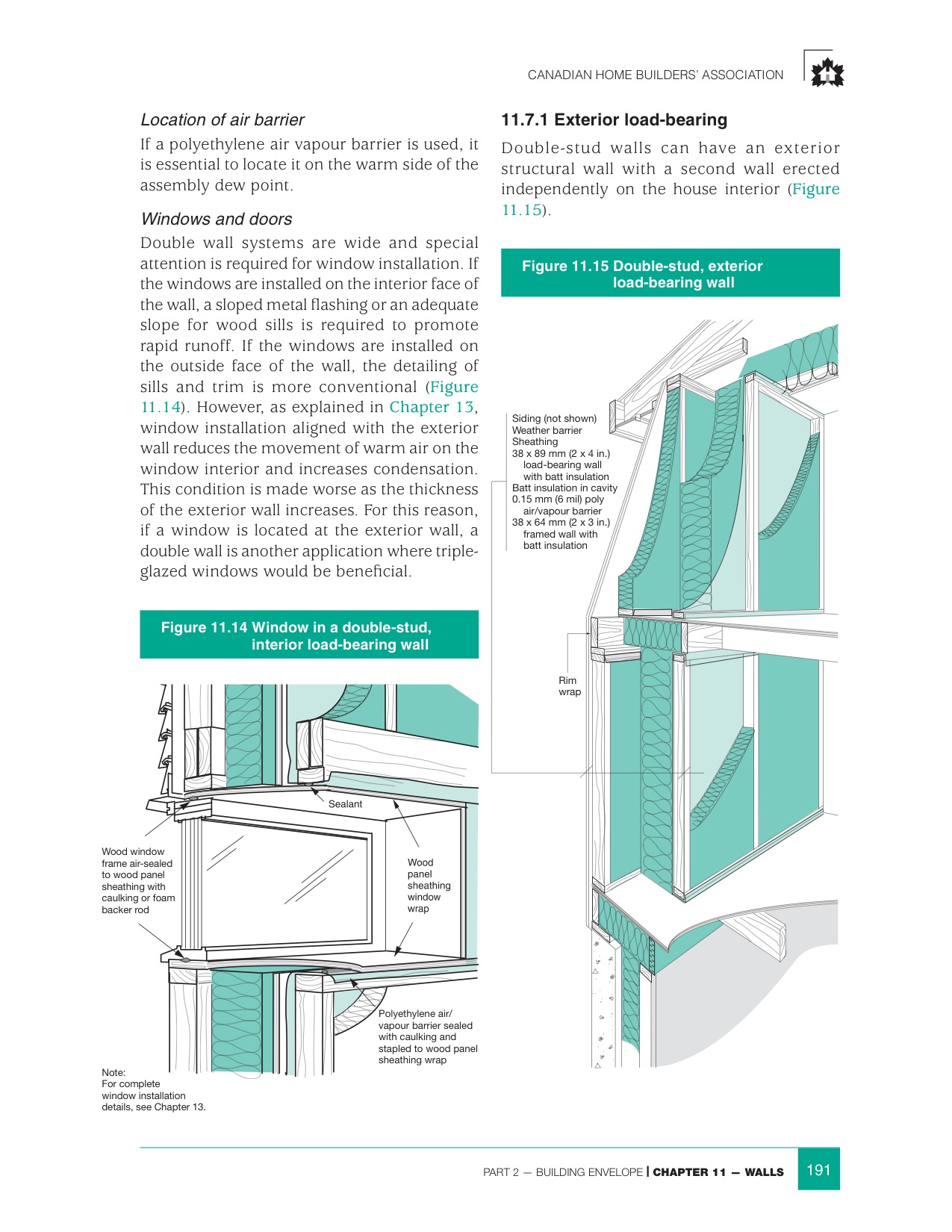 CANADIAN HOME BUILDERS' ASSOCIATION

Location of air barrier

If a polyethylene air vapour barrier is used, it is essential to locate it on the warm side of the assembly dew point.

Windows and doors

Double wall systems are wide and special attention is required for window installation. If the windows are installed on the interior face of the wall, a sloped metal flashing or an adequate slope for wood sills is required to promote rapid runoff. If the windows are installed on the outside face of the wall, the detailing of sills and trim is more conventional (Figure 11.14). However, as explained in Chapter 13, window installation aligned with the exterior wall reduces the movement of warm air on the window interior and increases condensation. This condition is made worse as the thickness of the exterior wall increases. For this reason, if a window is located at the exterior wall, a double wall is another application where triple-glazed windows would be beneficial.

Figure 11.14 Window in a double-stud, interior load-bearing wall

Sealant

Wood window frame air-sealed to wood panel sheathing with caulking or foam backer rod

Wood panel sheathing window wrap

Polyethylene air/ vapour barrier sealed with caulking and stapled to wood panel sheathing wrap

Note:
For complete window installation details, see Chapter 13.

11.7.1 Exterior load-bearing

Double-stud walls can have an exterior structural wall with a second wall erected independently on the house interior (Figure 11.15).

Figure 11.15 Double-stud, exterior load-bearing wall

Siding (not shown)
Weather barrier
Sheathing
38 x 89 mm (2 x 4 in.) load-bearing wall with batt insulation
Batt insulation in cavity
0.15 mm (6 mil) poly air/vapour barrier
38 x 64 mm (2 x 3 in.) framed wall with batt insulation

Rim wrap

PART 2 — BUILDING ENVELOPE | CHAPTER 11 — WALLS 191