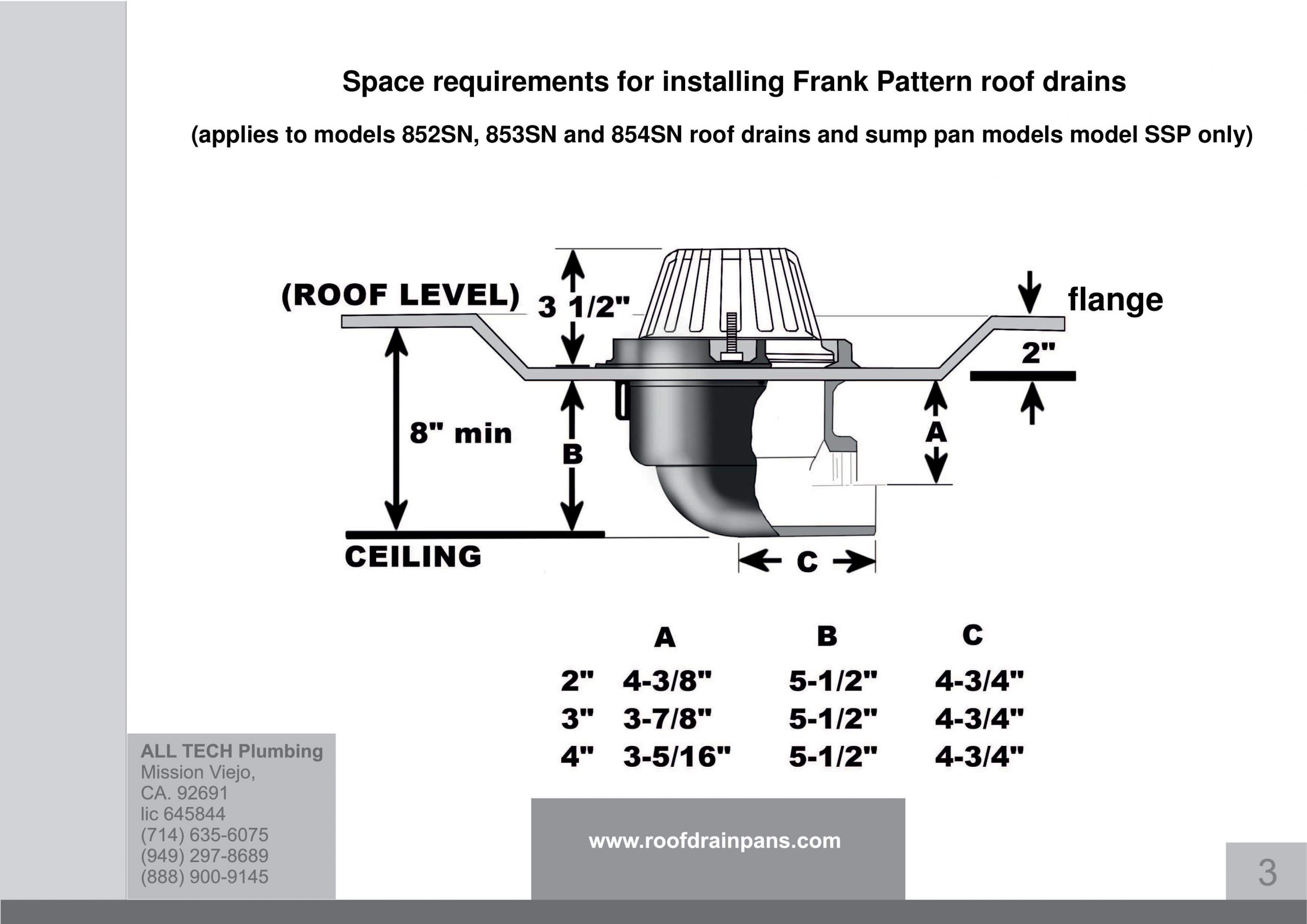 Space requirements for installing Frank Pattern roof drains

(applies to models 852SN, 853SN and 854SN roof drains and sump pan models model SSP only)

(ROOF LEVEL) 3 1/2"

flange

2"

8" min

B

A

CEILING

C

| | A | B | C |
|---|---|---|---|
| 2" | 4-3/8" | 5-1/2" | 4-3/4" |
| 3" | 3-7/8" | 5-1/2" | 4-3/4" |
| 4" | 3-5/16" | 5-1/2" | 4-3/4" |

ALL TECH Plumbing
Mission Viejo,
CA. 92691
lic 645844
(714) 635-6075
(949) 297-8689
(888) 900-9145

www.roofdrainpans.com

3