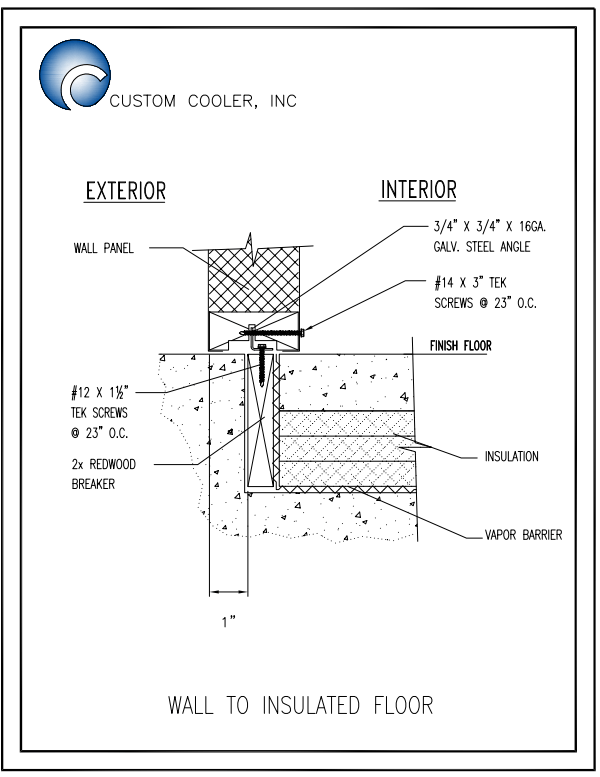 CUSTOM COOLER, INC

EXTERIOR

INTERIOR

WALL PANEL

3/4" X 3/4" X 16GA. GALV. STEEL ANGLE

#14 X 3" TEK SCREWS @ 23" O.C.

FINISH FLOOR

#12 X 1½" TEK SCREWS @ 23" O.C.

2x REDWOOD BREAKER

INSULATION

VAPOR BARRIER

1"

WALL TO INSULATED FLOOR