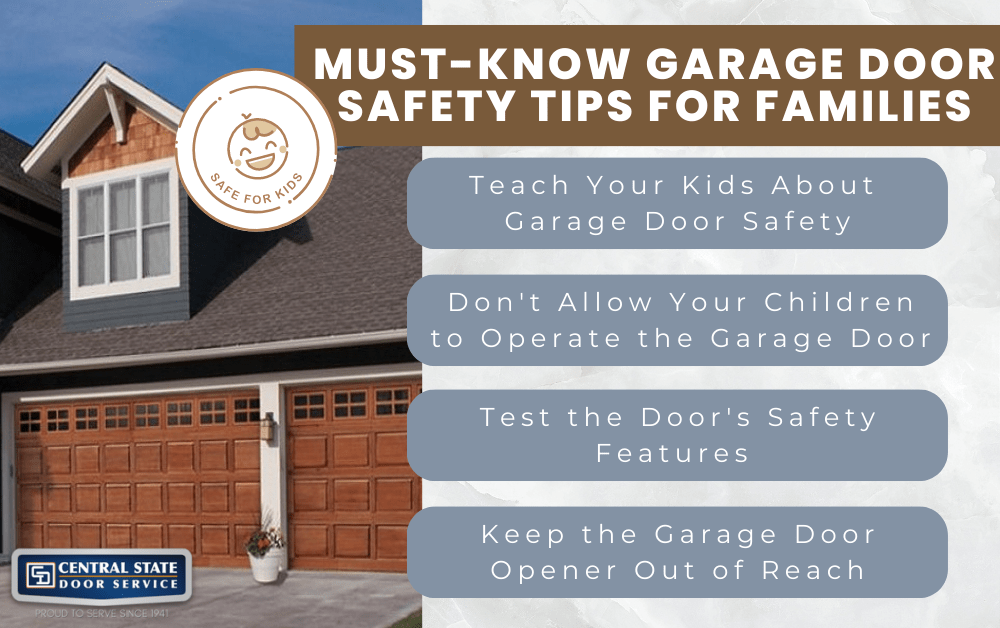 MUST-KNOW GARAGE DOOR SAFETY TIPS FOR FAMILIES

SAFE FOR KIDS

Teach Your Kids About Garage Door Safety

Don't Allow Your Children to Operate the Garage Door

Test the Door's Safety Features

Keep the Garage Door Opener Out of Reach

CENTRAL STATE DOOR SERVICE

PROUD TO SERVE SINCE 1941