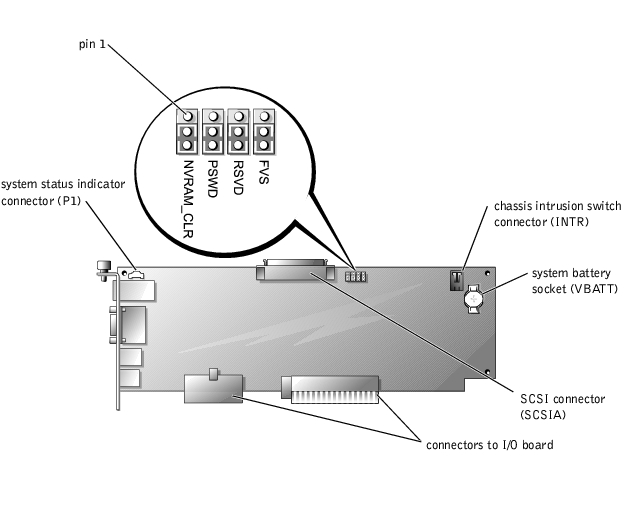 pin 1

NVRAM_CLR
PSWD
RSVD
FVS

system status indicator connector (P1)

chassis intrusion switch connector (INTR)

system battery socket (VBATT)

SCSI connector (SCSIA)

connectors to I/O board