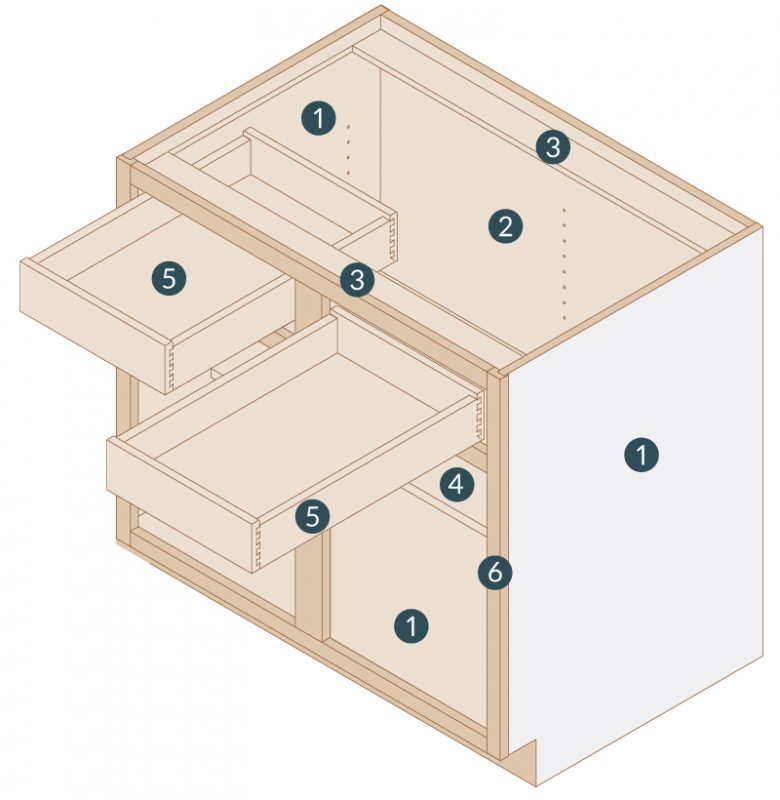 1
3
2
5
3
1
4
5
6
1