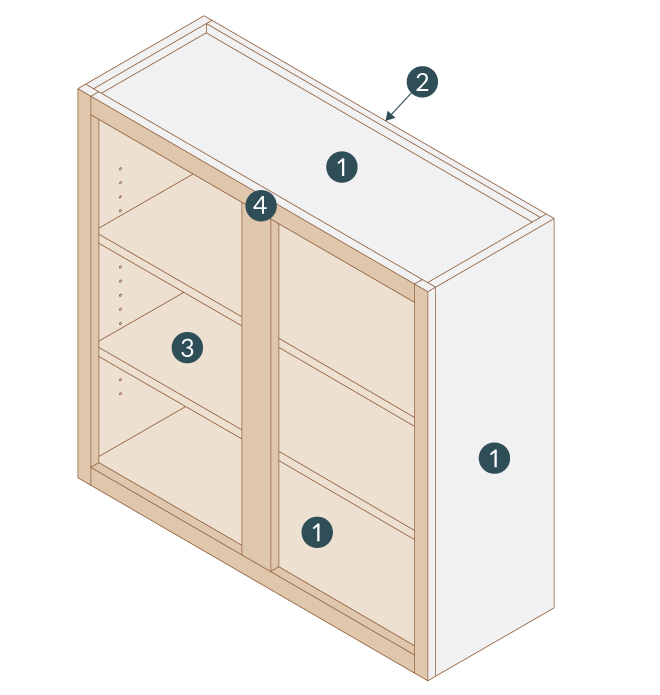 2
1
4
3
1
1