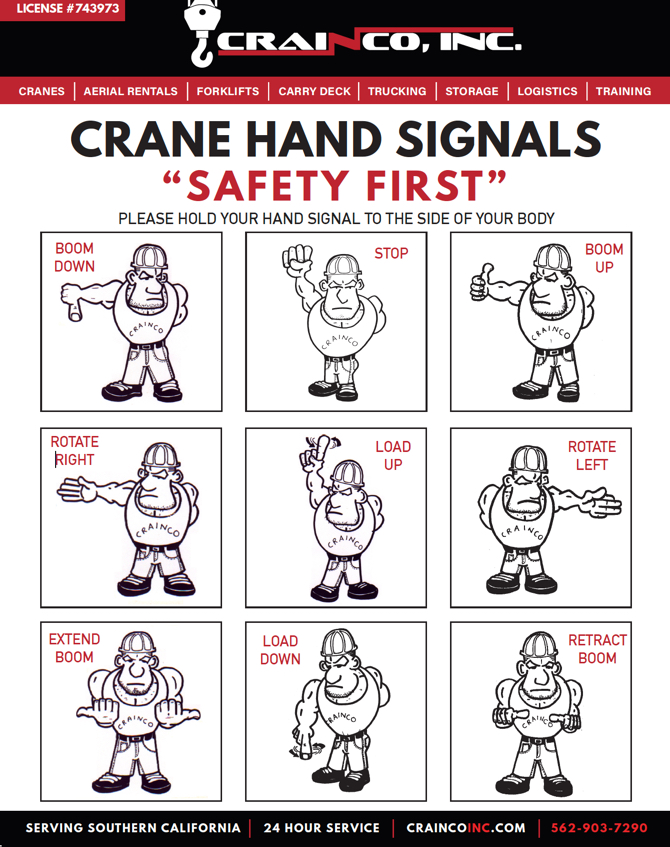 LICENSE #743973

CRAINCO, INC.

CRANES | AERIAL RENTALS | FORKLIFTS | CARRY DECK | TRUCKING | STORAGE | LOGISTICS | TRAINING

CRANE HAND SIGNALS
"SAFETY FIRST"

PLEASE HOLD YOUR HAND SIGNAL TO THE SIDE OF YOUR BODY

BOOM DOWN

CRAINCO

STOP

CRAINCO

BOOM UP

CRAINCO

ROTATE RIGHT

CRAINCO

LOAD UP

CRAINCO

ROTATE LEFT

CRAINCO

EXTEND BOOM

CRAINCO

LOAD DOWN

CRAINCO

RETRACT BOOM

CRAINCO

SERVING SOUTHERN CALIFORNIA | 24 HOUR SERVICE | CRAINCOINC.COM | 562-903-7290