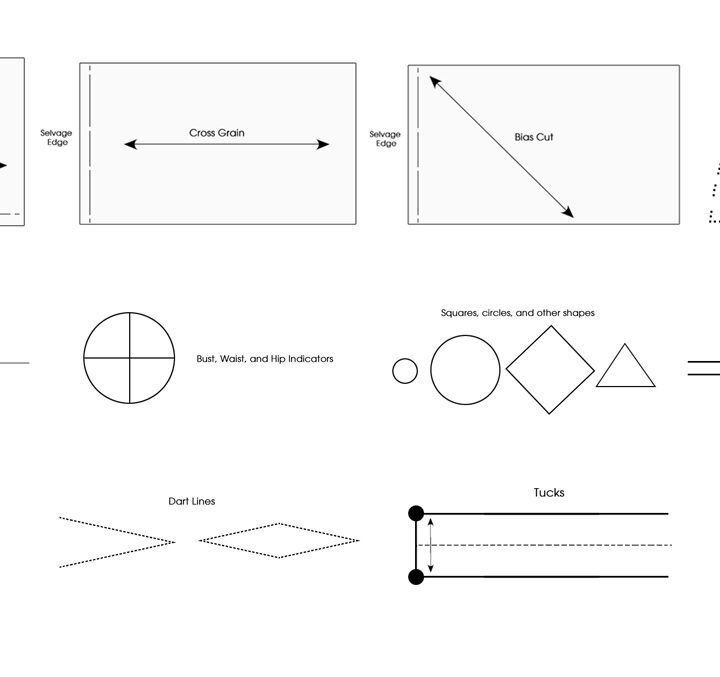 Selvage Edge

Cross Grain

Selvage Edge

Bias Cut

Bust, Waist, and Hip Indicators

Squares, circles, and other shapes

Dart Lines

Tucks