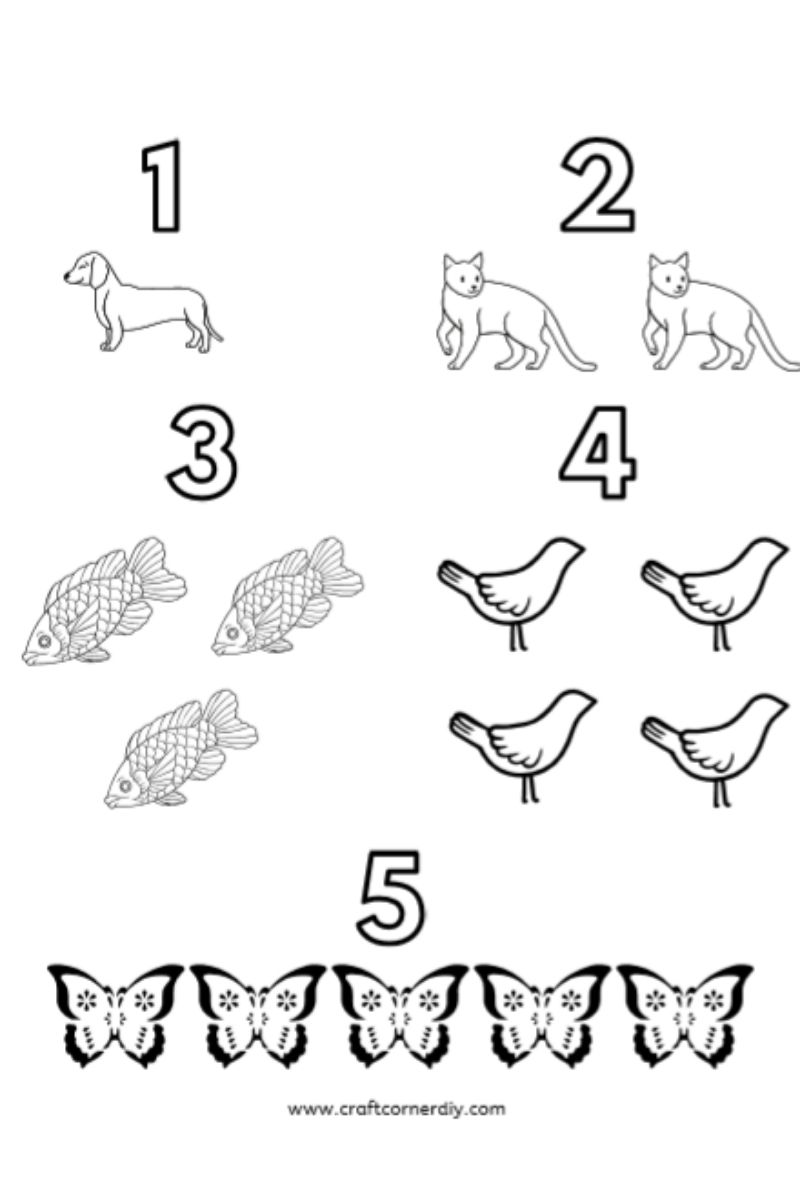 1

2

3

4

5

www.craftcornerdiy.com