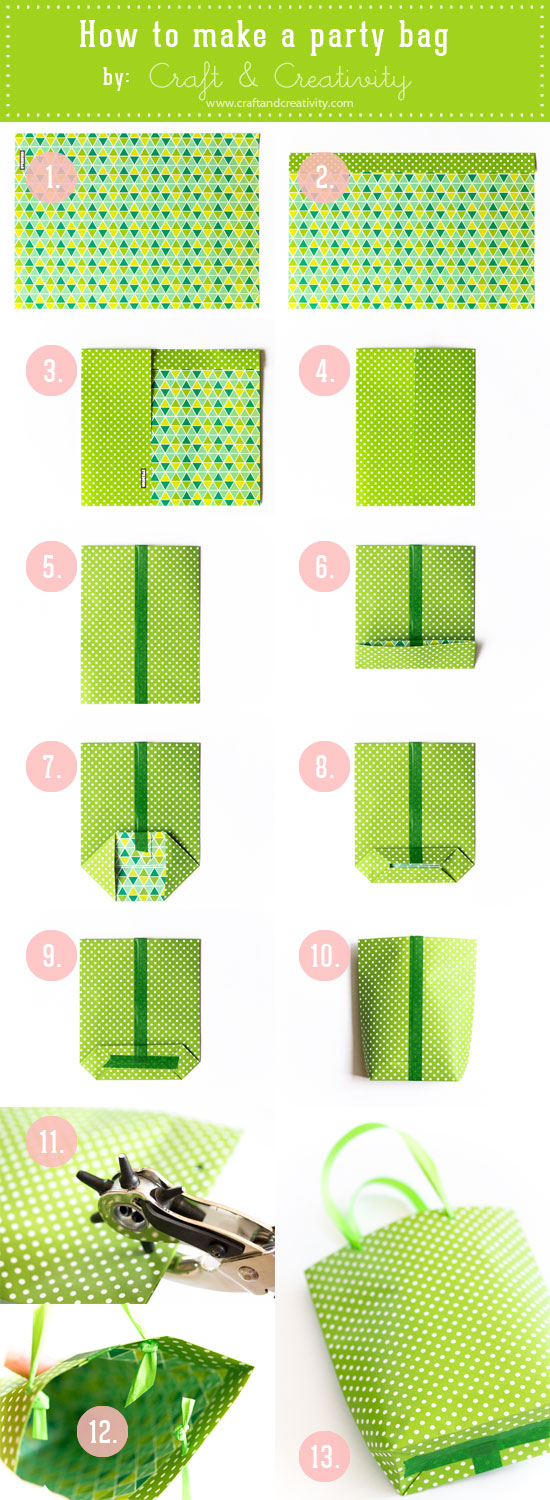 How to make a party bag
by: Craft & Creativity
www.craftandcreativity.com

1.

2.

3.

4.

5.

6.

7.

8.

9.

10.

11.

12.

13.