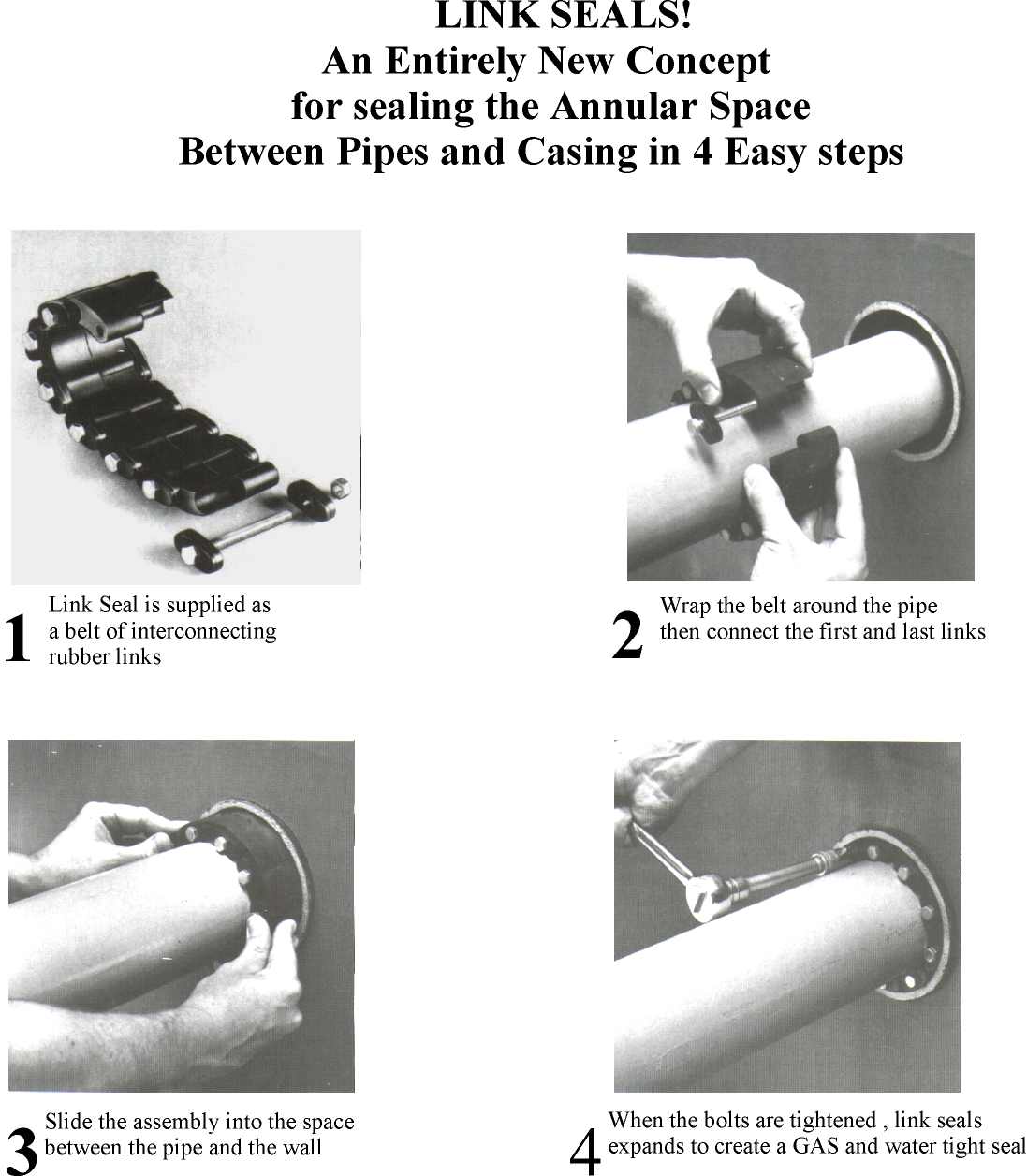 LINK SEALS!
An Entirely New Concept
for sealing the Annular Space
Between Pipes and Casing in 4 Easy steps

1 Link Seal is supplied as a belt of interconnecting rubber links

2 Wrap the belt around the pipe then connect the first and last links

3 Slide the assembly into the space between the pipe and the wall

4 When the bolts are tightened , link seals expands to create a GAS and water tight seal