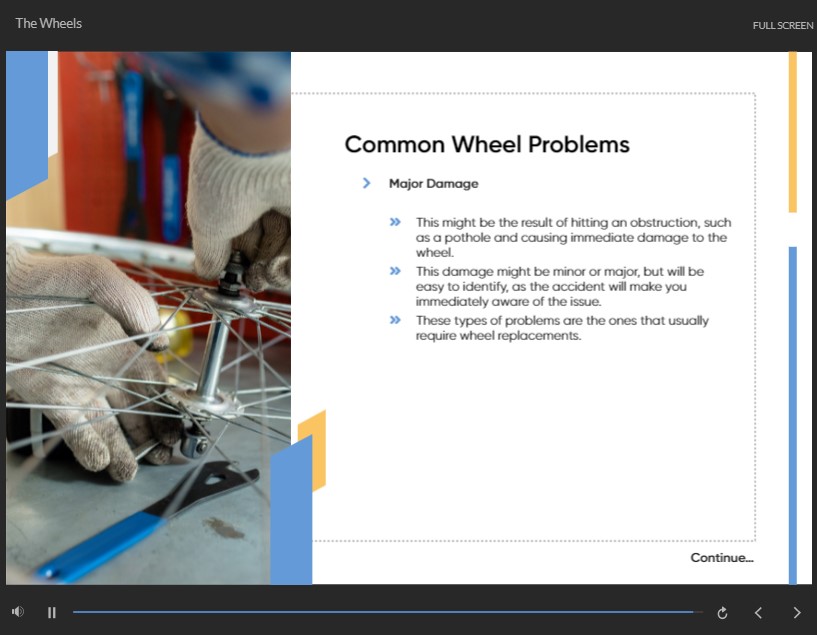 The Wheels

FULL SCREEN

Common Wheel Problems

Major Damage

This might be the result of hitting an obstruction, such as a pothole and causing immediate damage to the wheel.

This damage might be minor or major, but will be easy to identify, as the accident will make you immediately aware of the issue.

These types of problems are the ones that usually require wheel replacements.

Continue...