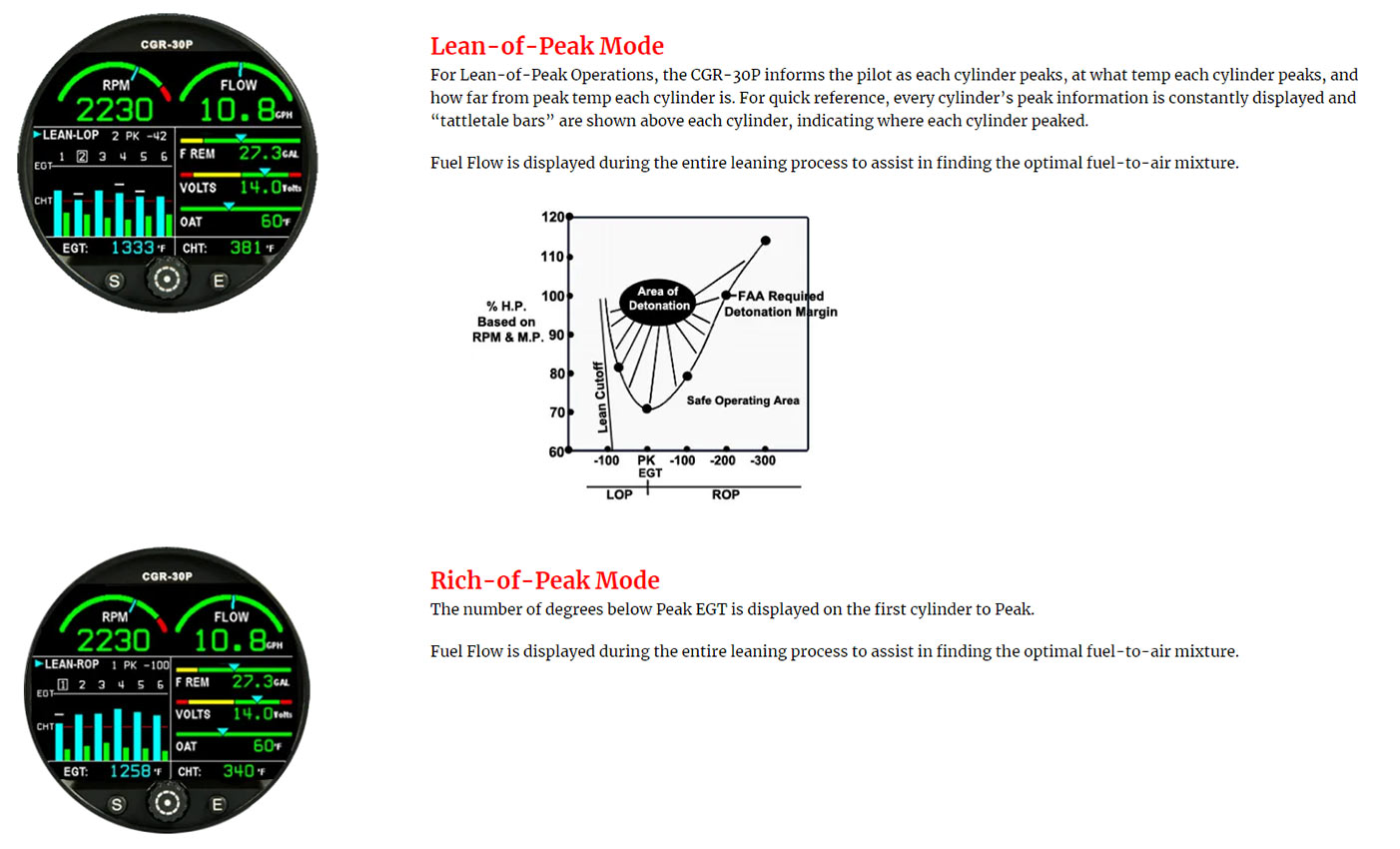 CGR-30P
RPM
2230
FLOW
10.8 GPH
LEAN-LOP 2 PK -42
EGT 1 2 3 4 5 6
CHT
F REM 27.3 GAL
VOLTS 14.0 Volts
OAT 60 °F
EGT: 1333 °F
CHT: 381 °F
S
E

Lean-of-Peak Mode
For Lean-of-Peak Operations, the CGR-30P informs the pilot as each cylinder peaks, at what temp each cylinder peaks, and how far from peak temp each cylinder is. For quick reference, every cylinder's peak information is constantly displayed and "tattletale bars" are shown above each cylinder, indicating where each cylinder peaked.

Fuel Flow is displayed during the entire leaning process to assist in finding the optimal fuel-to-air mixture.

120
110
100
90
80
70
60
% H.P. Based on RPM & M.P.
Area of Detonation
FAA Required Detonation Margin
Lean Cutoff
Safe Operating Area
-100
PK EGT
-100
-200
-300
LOP
ROP

CGR-30P
RPM
2230
FLOW
10.8 GPH
LEAN-ROP 1 PK -100
EGT 1 2 3 4 5 6
CHT
F REM 27.3 GAL
VOLTS 14.0 Volts
OAT 60 °F
EGT: 1258 °F
CHT: 340 °F
S
E

Rich-of-Peak Mode
The number of degrees below Peak EGT is displayed on the first cylinder to Peak.

Fuel Flow is displayed during the entire leaning process to assist in finding the optimal fuel-to-air mixture.