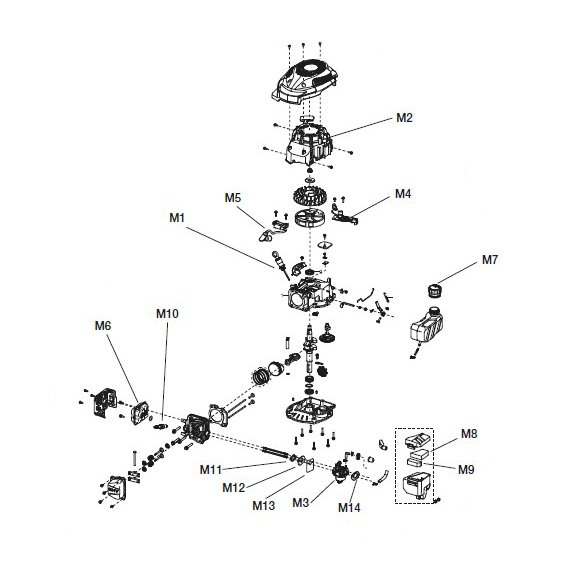 M2
M5
M4
M1
M7
M10
M6
M8
M9
M11
M12
M13
M3
M14