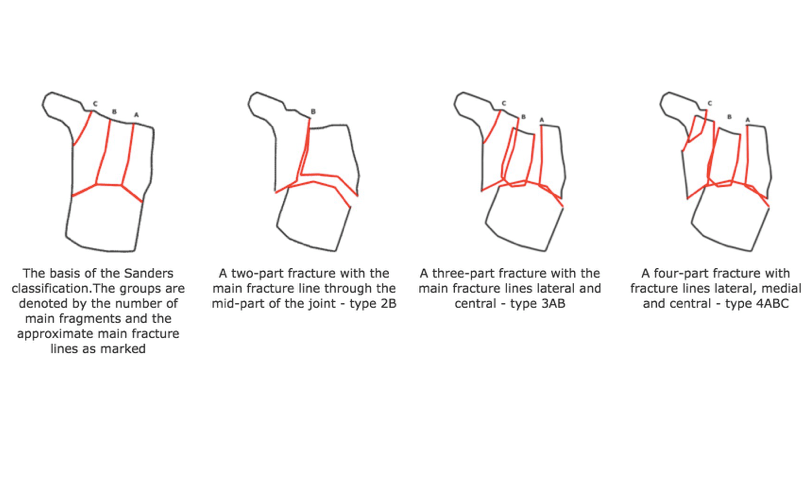 C B A

The basis of the Sanders classification.The groups are denoted by the number of main fragments and the approximate main fracture lines as marked

B

A two-part fracture with the main fracture line through the mid-part of the joint - type 2B

C B A

A three-part fracture with the main fracture lines lateral and central - type 3AB

C B A

A four-part fracture with fracture lines lateral, medial and central - type 4ABC