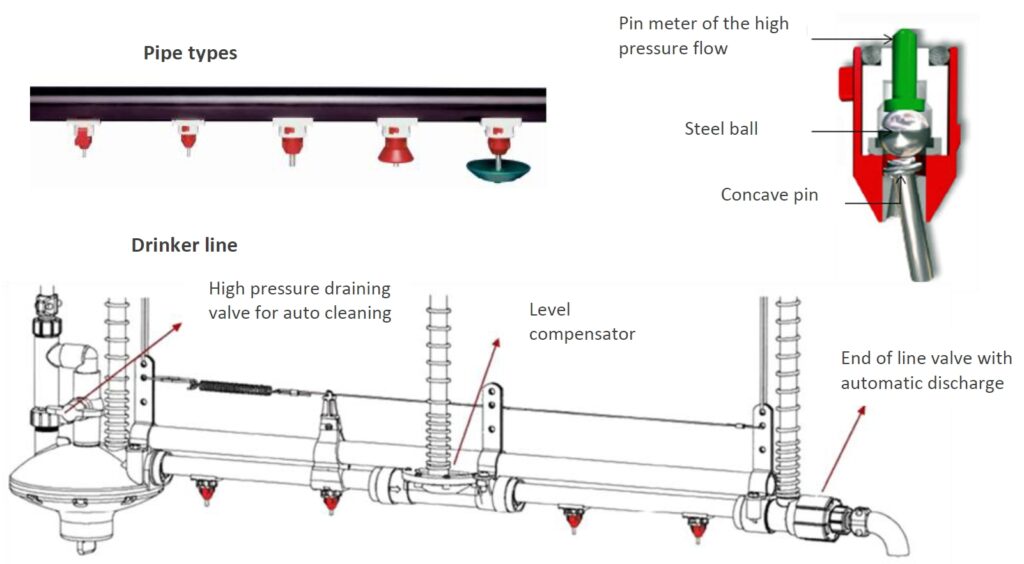 Pipe types

Pin meter of the high pressure flow

Steel ball

Concave pin

Drinker line

High pressure draining valve for auto cleaning

Level compensator

End of line valve with automatic discharge