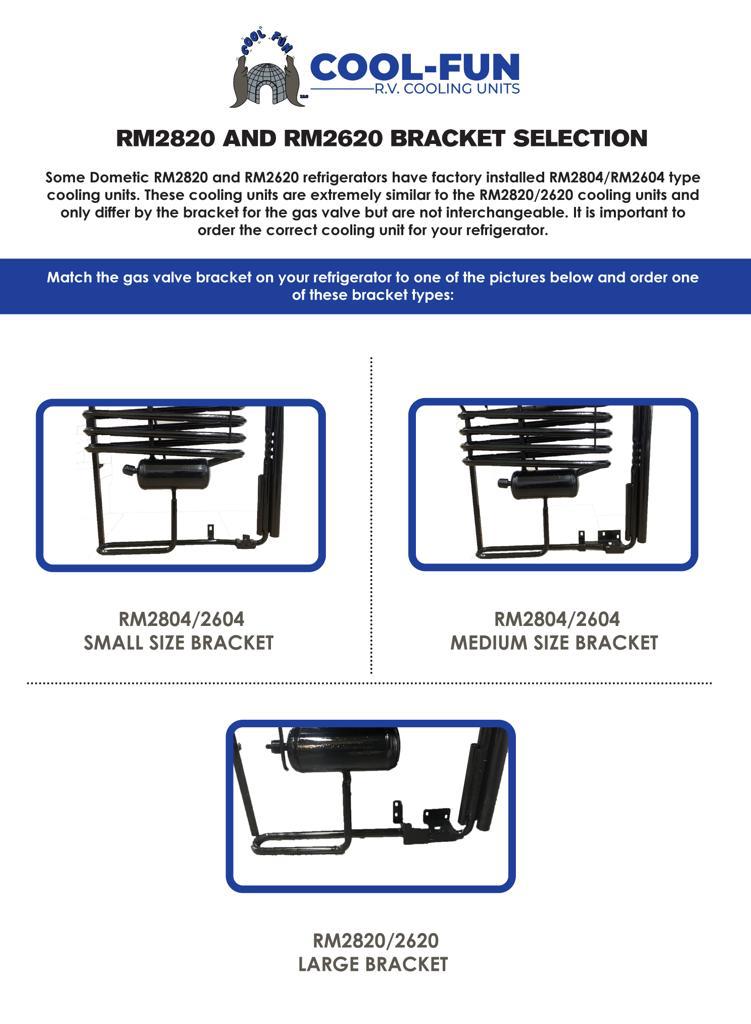 COOL FUN

COOL-FUN
R.V. COOLING UNITS

RM2820 AND RM2620 BRACKET SELECTION

Some Dometic RM2820 and RM2620 refrigerators have factory installed RM2804/RM2604 type cooling units. These cooling units are extremely similar to the RM2820/2620 cooling units and only differ by the bracket for the gas valve but are not interchangeable. It is important to order the correct cooling unit for your refrigerator.

Match the gas valve bracket on your refrigerator to one of the pictures below and order one of these bracket types:

RM2804/2604
SMALL SIZE BRACKET

RM2804/2604
MEDIUM SIZE BRACKET

RM2820/2620
LARGE BRACKET