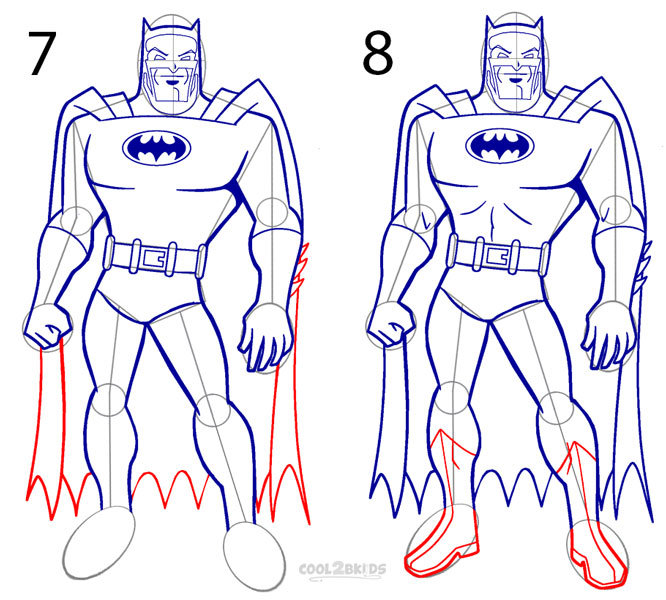 7

8

COOL2BKIDS