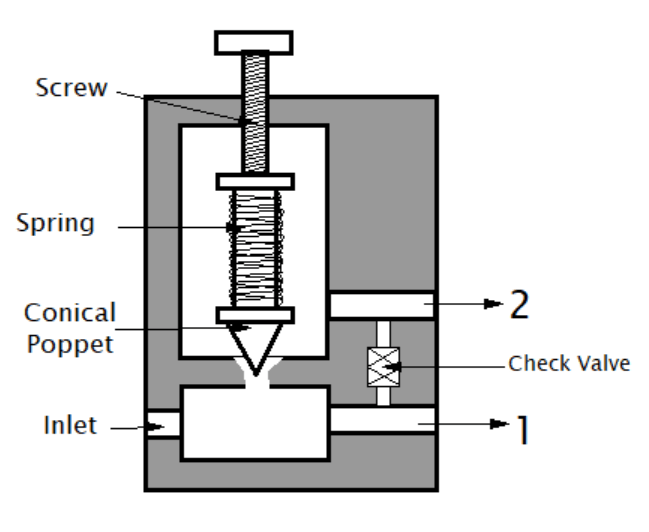 Screw
Spring
Conical Poppet
Inlet
2
Check Valve
1