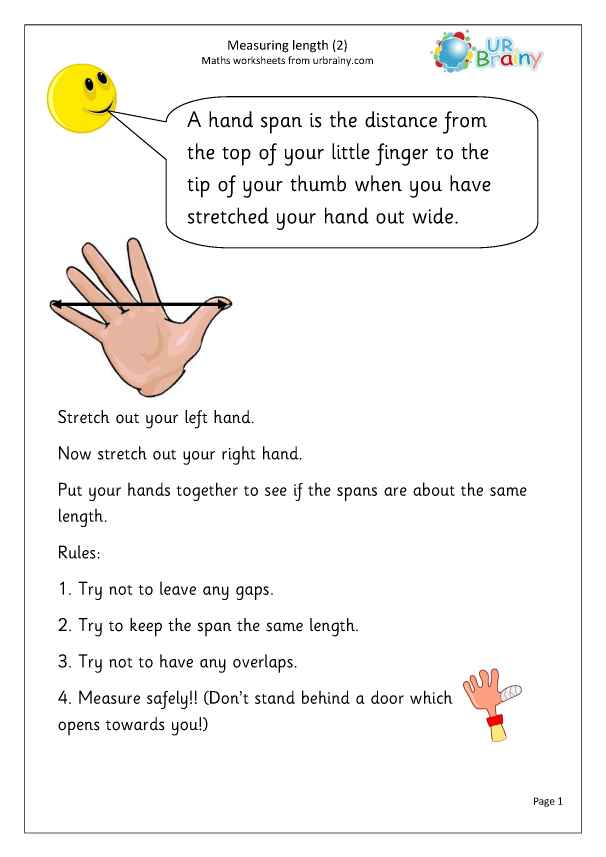 Measuring length (2)
Maths worksheets from urbrainy.com

UR Brainy

A hand span is the distance from the top of your little finger to the tip of your thumb when you have stretched your hand out wide.

Stretch out your left hand.

Now stretch out your right hand.

Put your hands together to see if the spans are about the same length.

Rules:

1. Try not to leave any gaps.

2. Try to keep the span the same length.

3. Try not to have any overlaps.

4. Measure safely!! (Don't stand behind a door which opens towards you!)

Page 1