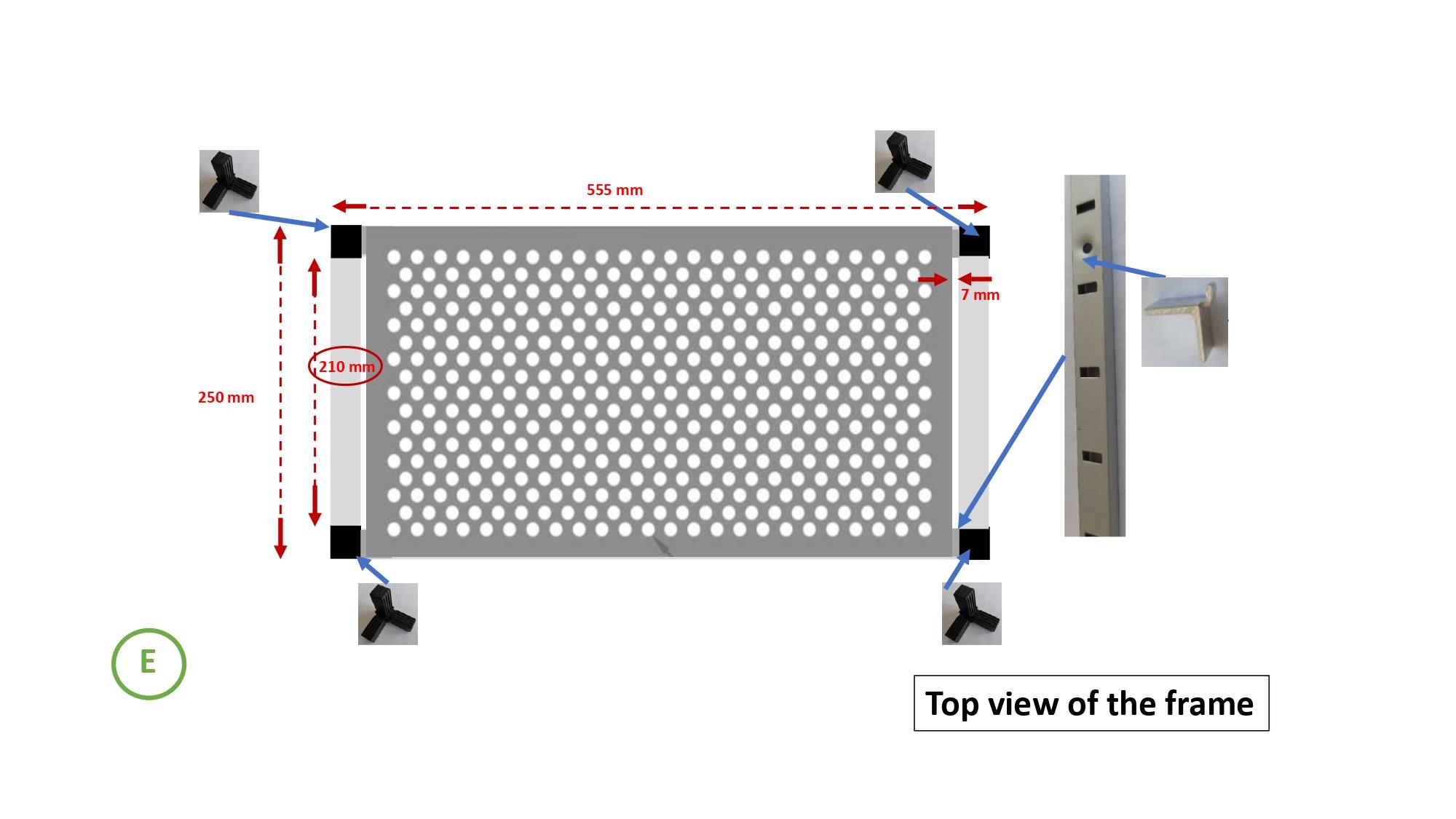 555 mm

7 mm

210 mm

250 mm

E

Top view of the frame