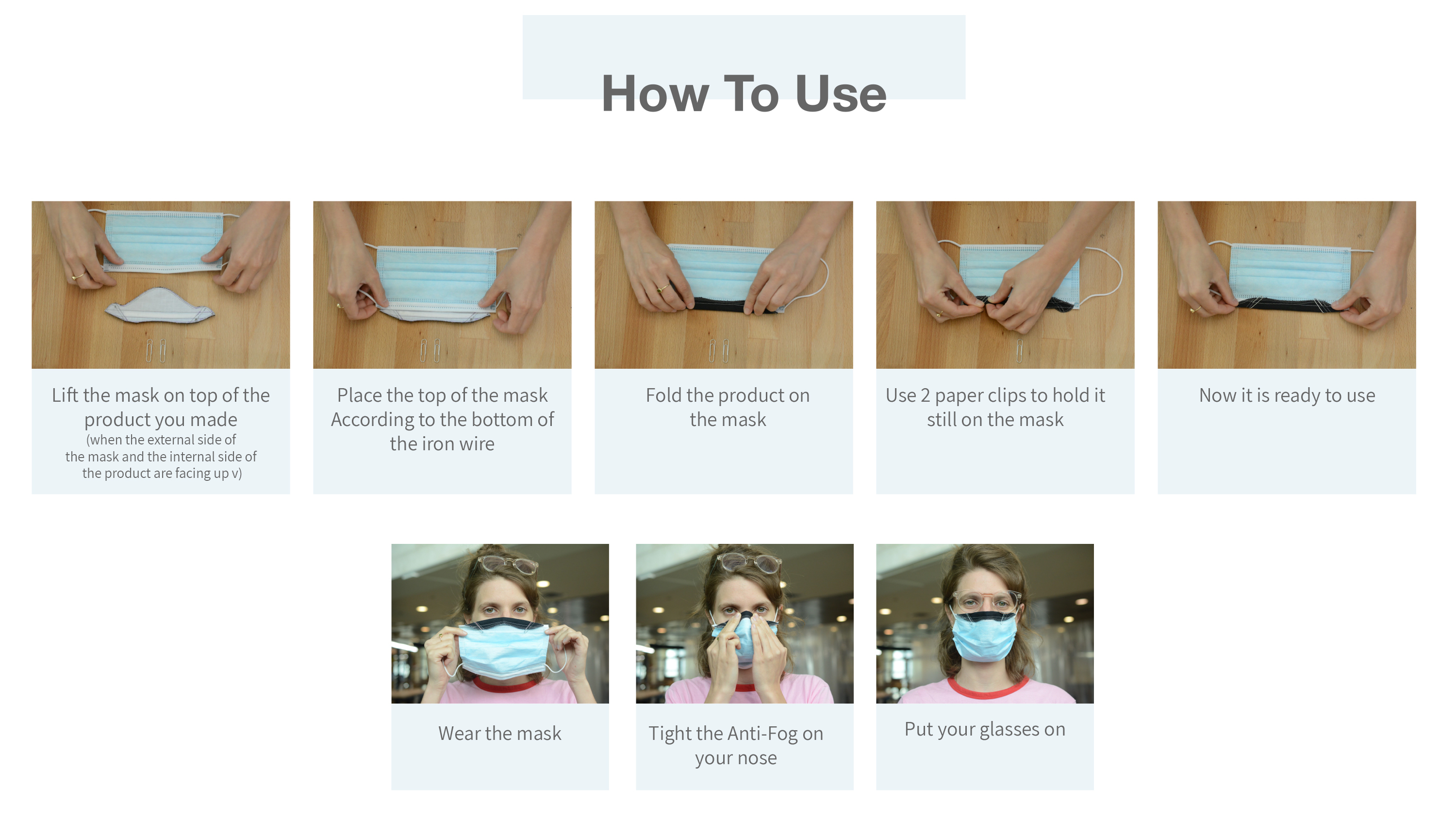 How To Use

Lift the mask on top of the product you made
(when the external side of the mask and the internal side of the product are facing up v)

Place the top of the mask According to the bottom of the iron wire

Fold the product on the mask

Use 2 paper clips to hold it still on the mask

Now it is ready to use

Wear the mask

Tight the Anti-Fog on your nose

Put your glasses on