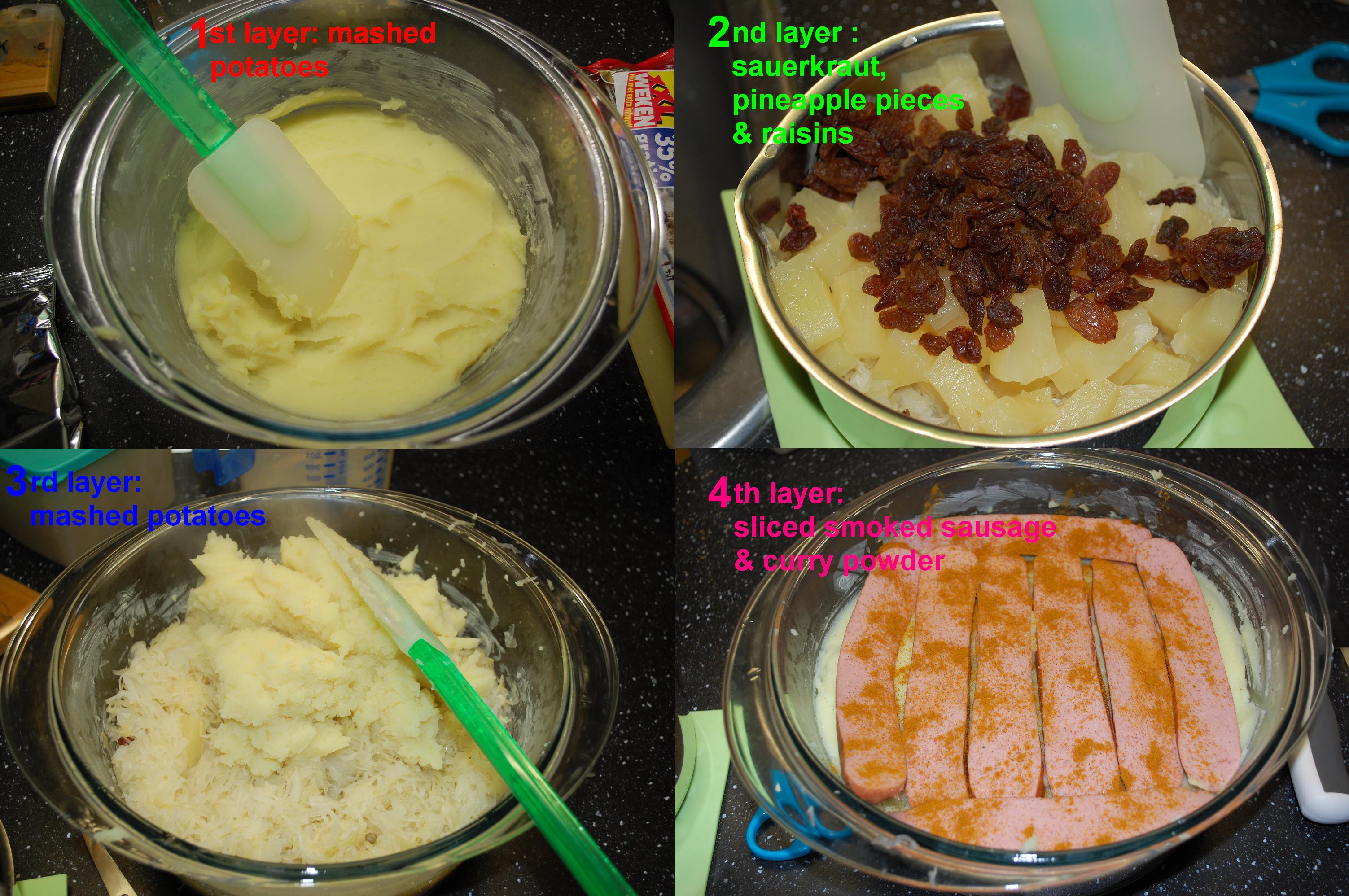 1st layer: mashed potatoes

XXL WEKEN
35%

2nd layer : sauerkraut, pineapple pieces & raisins

3rd layer: mashed potatoes

4th layer: sliced smoked sausage & curry powder