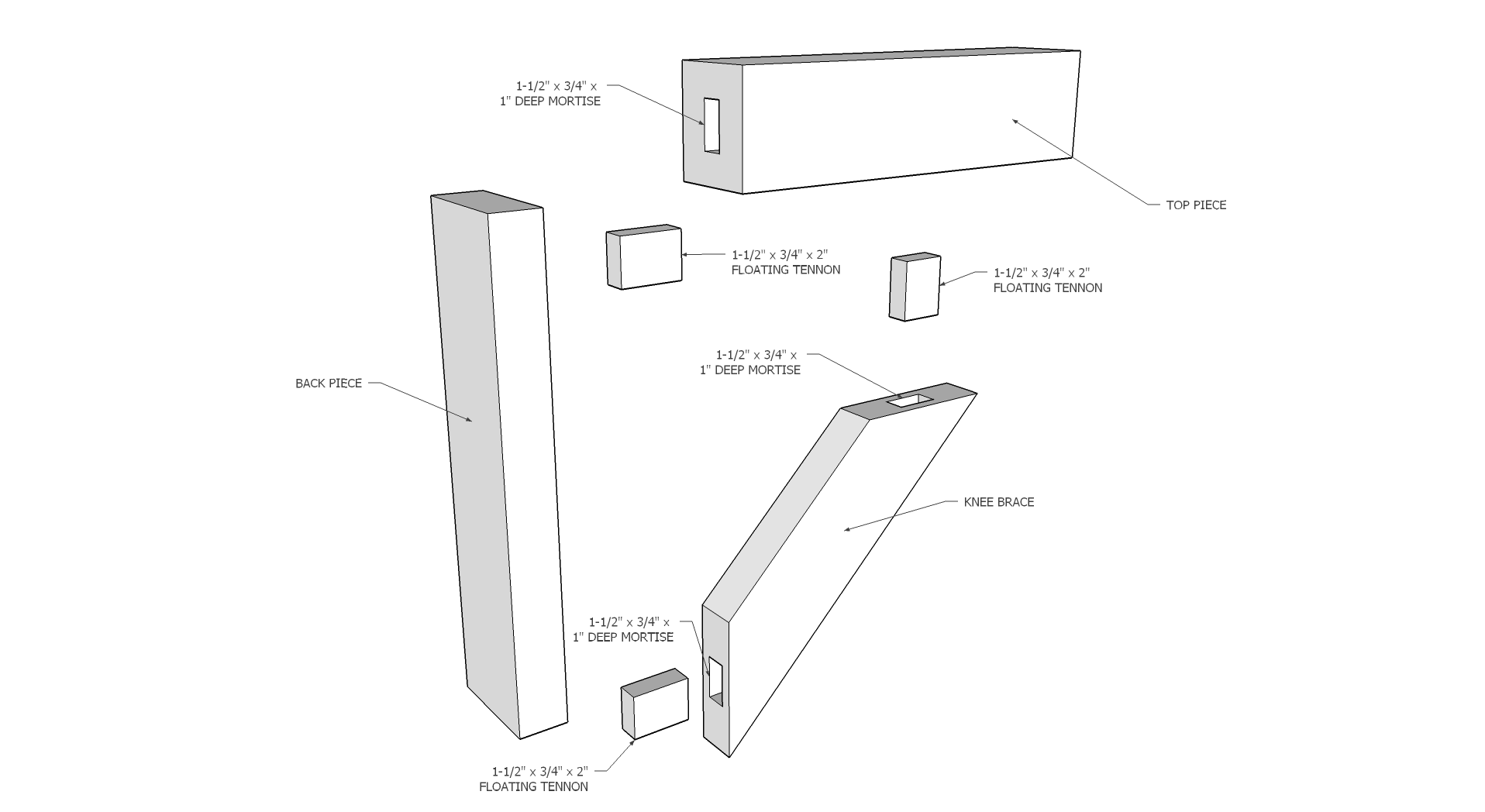 1-1/2" x 3/4" x
1" DEEP MORTISE

TOP PIECE

1-1/2" x 3/4" x 2"
FLOATING TENNON

1-1/2" x 3/4" x 2"
FLOATING TENNON

1-1/2" x 3/4" x
1" DEEP MORTISE

BACK PIECE

KNEE BRACE

1-1/2" x 3/4" x
1" DEEP MORTISE

1-1/2" x 3/4" x 2"
FLOATING TENNON