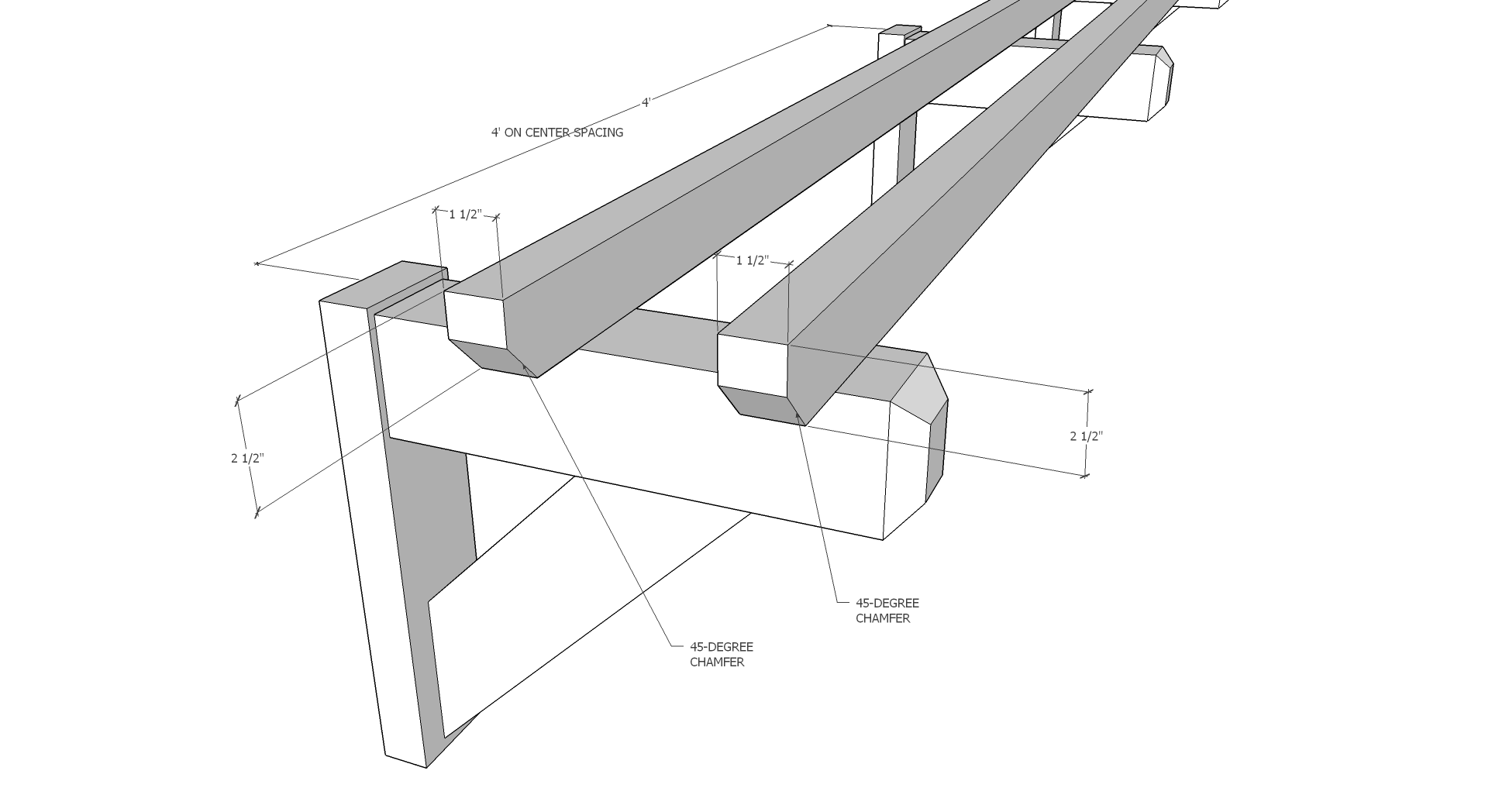 4'

4' ON CENTER SPACING

1 1/2"

1 1/2"

2 1/2"

2 1/2"

45-DEGREE CHAMFER

45-DEGREE CHAMFER