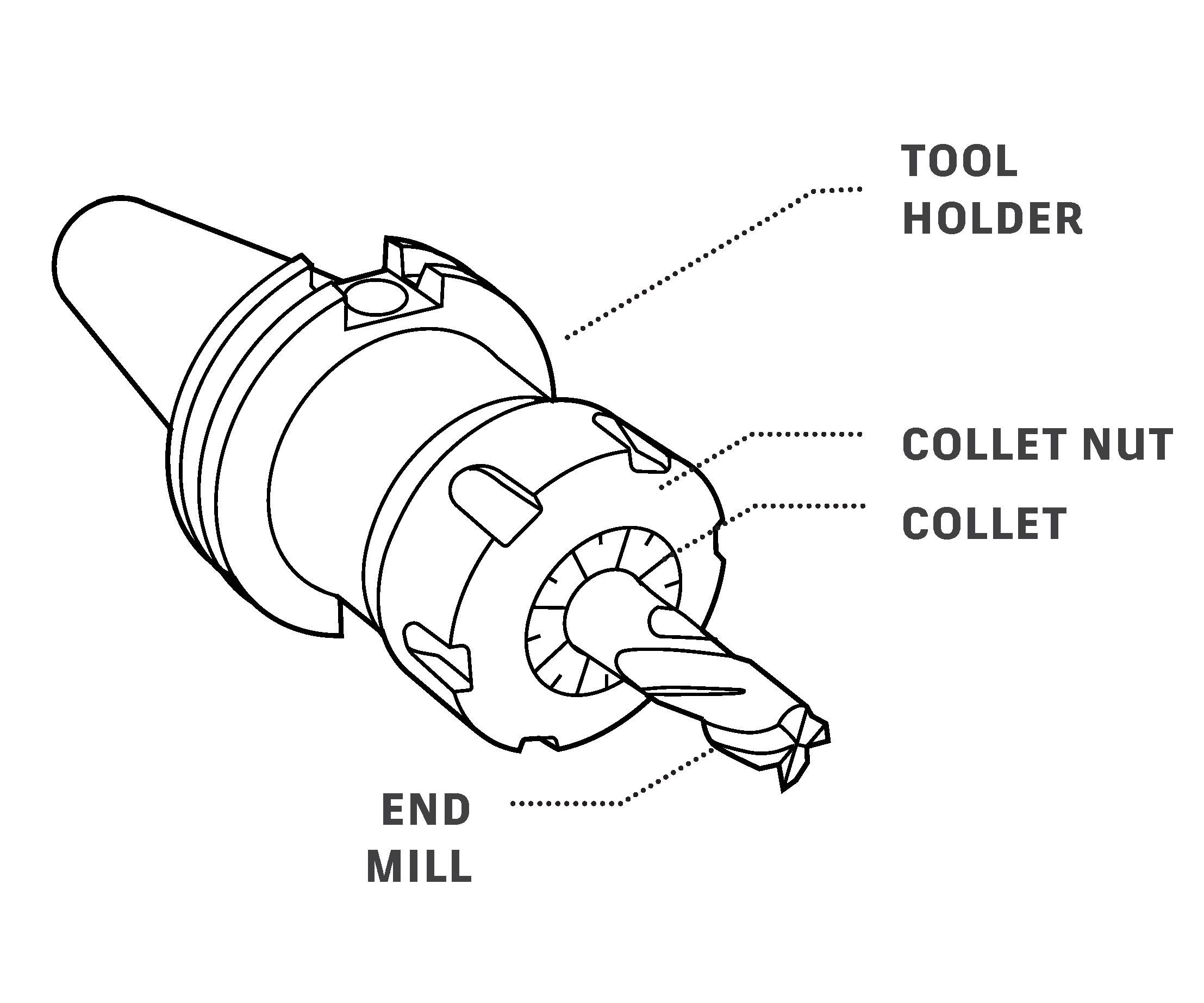 TOOL
HOLDER

COLLET NUT

COLLET

END
MILL