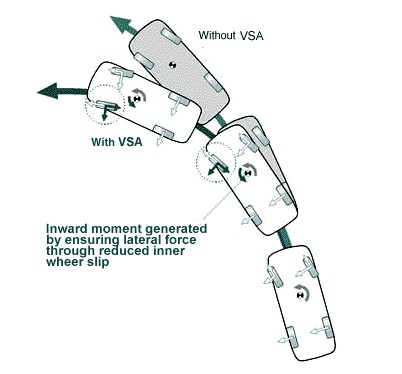 Without VSA

With VSA

Inward moment generated by ensuring lateral force through reduced inner wheer slip