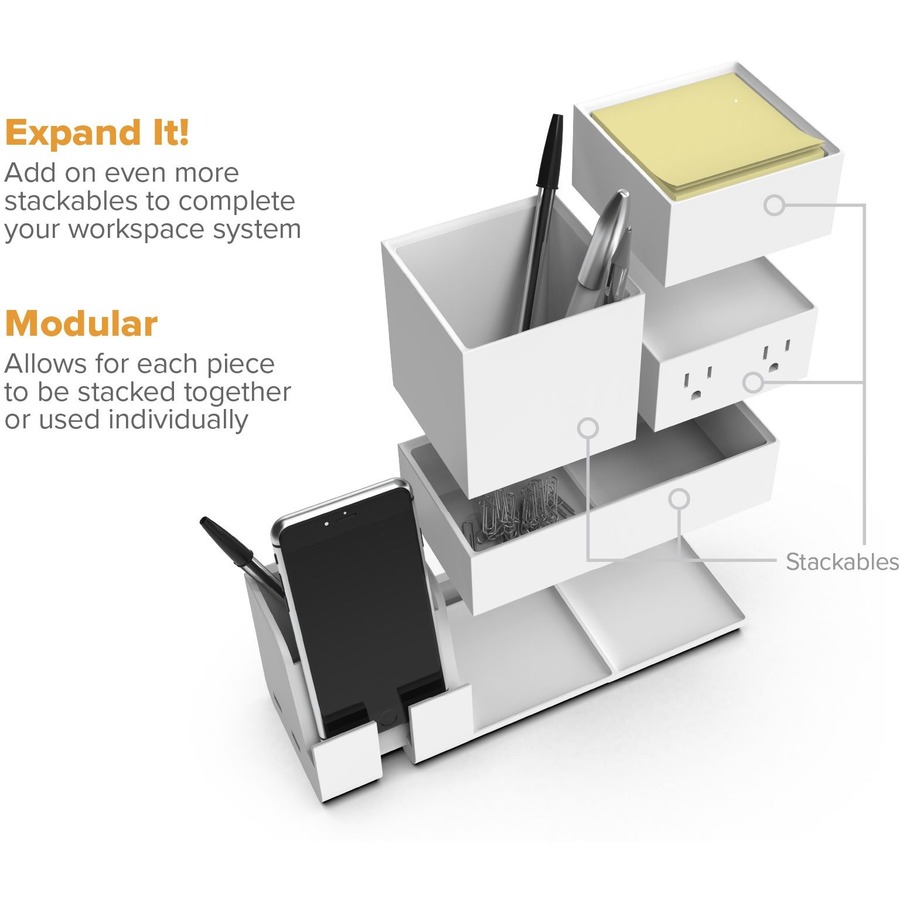 Expand It!
Add on even more stackables to complete your workspace system

Modular
Allows for each piece to be stacked together or used individually

Stackables