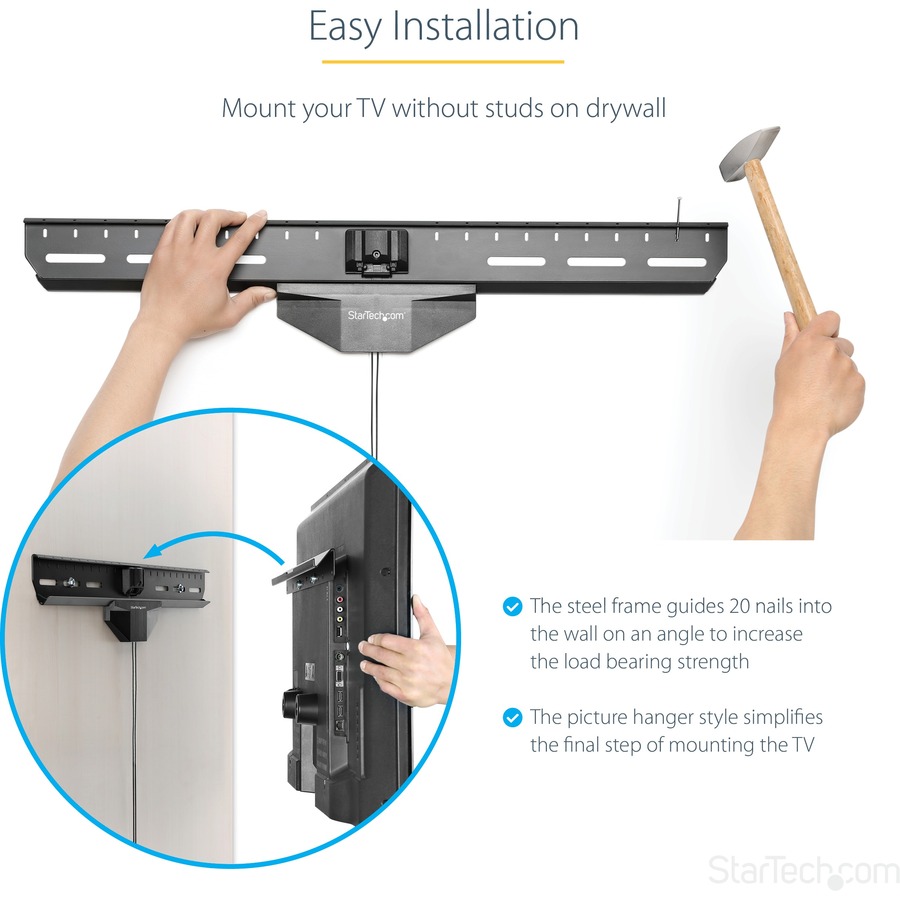 Easy Installation

Mount your TV without studs on drywall

StarTech.com

The steel frame guides 20 nails into the wall on an angle to increase the load bearing strength

The picture hanger style simplifies the final step of mounting the TV

StarTech.com